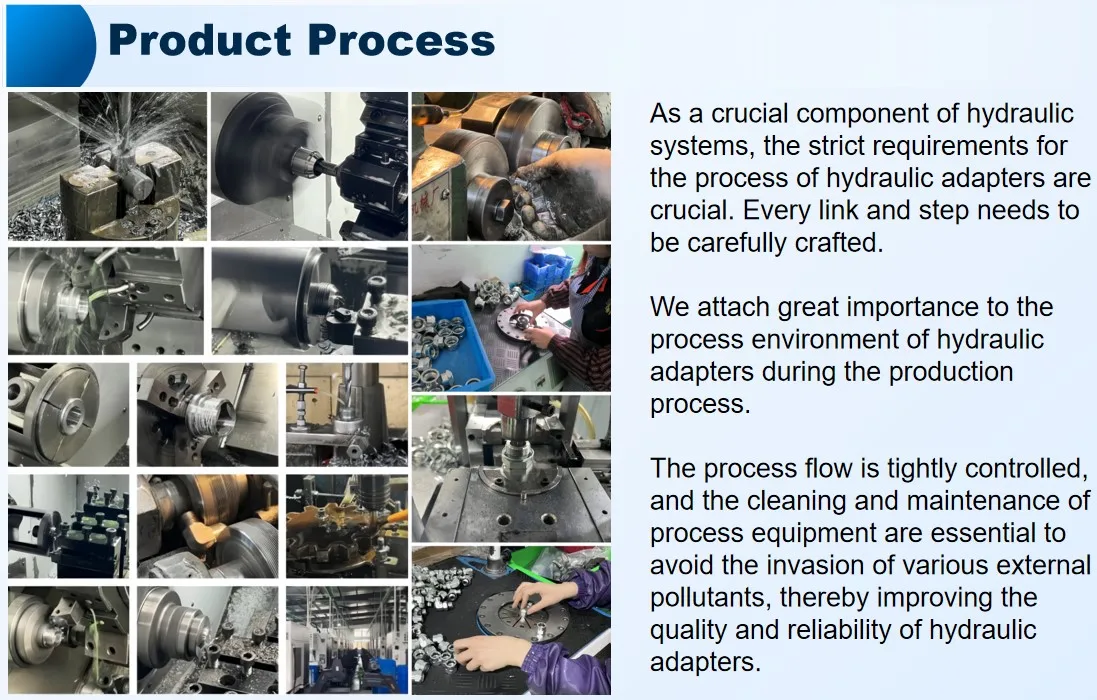 Product Process

As a crucial component of hydraulic systems, the strict requirements for the process of hydraulic adapters are crucial. Every link and step needs to be carefully crafted.

We attach great importance to the process environment of hydraulic adapters during the production process.

The process flow is tightly controlled, and the cleaning and maintenance of process equipment are essential to avoid the invasion of various external pollutants, thereby improving the quality and reliability of hydraulic adapters.