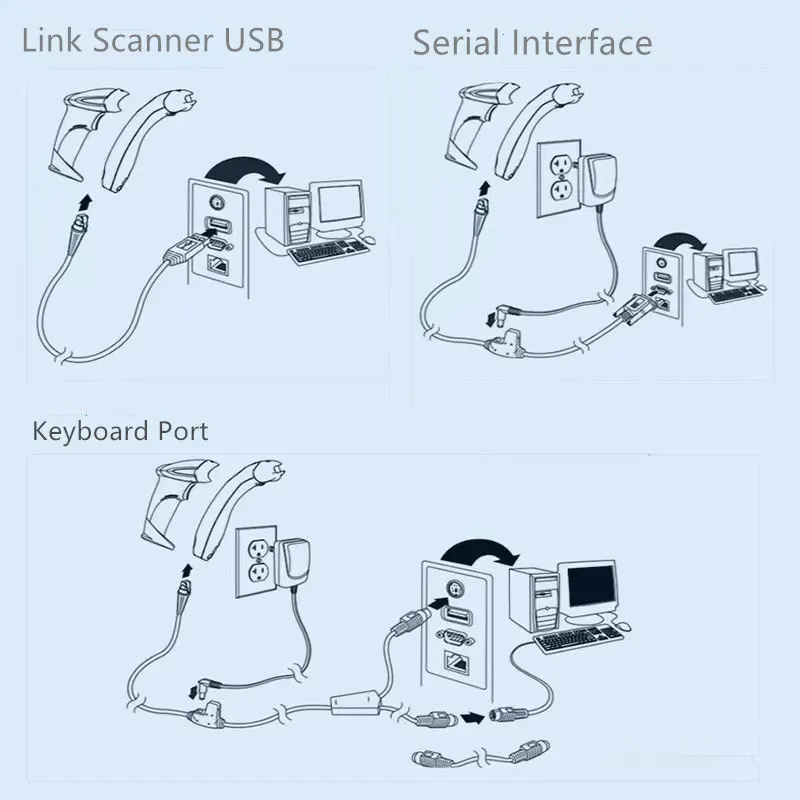 Link Scanner USB

Serial Interface

Keyboard Port