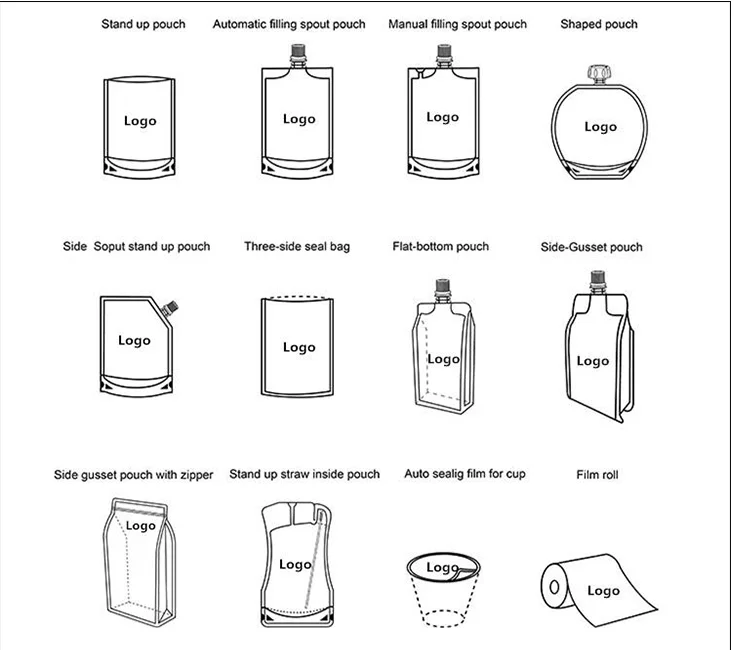 Stand up pouch

Logo

Automatic filling spout pouch

Logo

Manual filling spout pouch

Logo

Shaped pouch

Logo

Side Soput stand up pouch

Logo

Three-side seal bag

Logo

Flat-bottom pouch

Logo

Side-Gusset pouch

Logo

Side gusset pouch with zipper

Logo

Stand up straw inside pouch

Logo

Auto sealig film for cup

Logo

Film roll

Logo