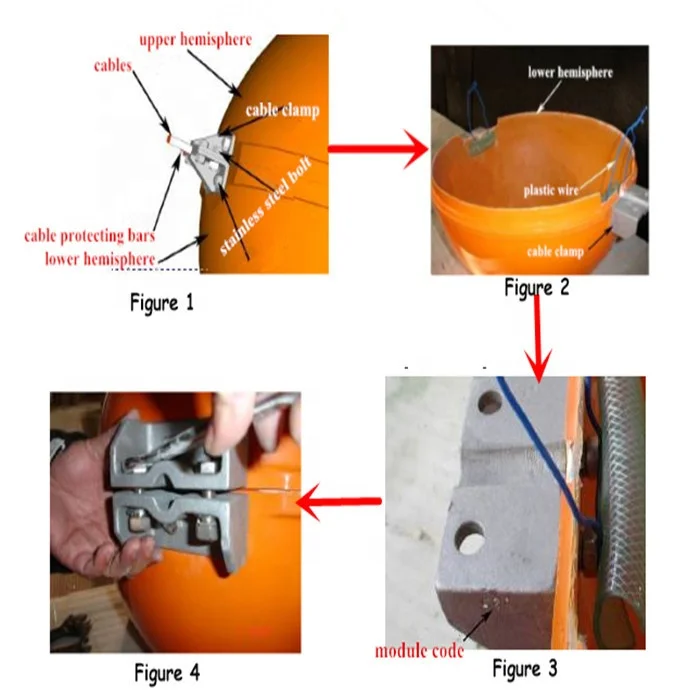 upper hemisphere
cables
cable clamp
stainless steel bolt
cable protecting bars
lower hemisphere

Figure 1

lower hemisphere
plastic wire
cable clamp

Figure 2

module code

Figure 3

Figure 4