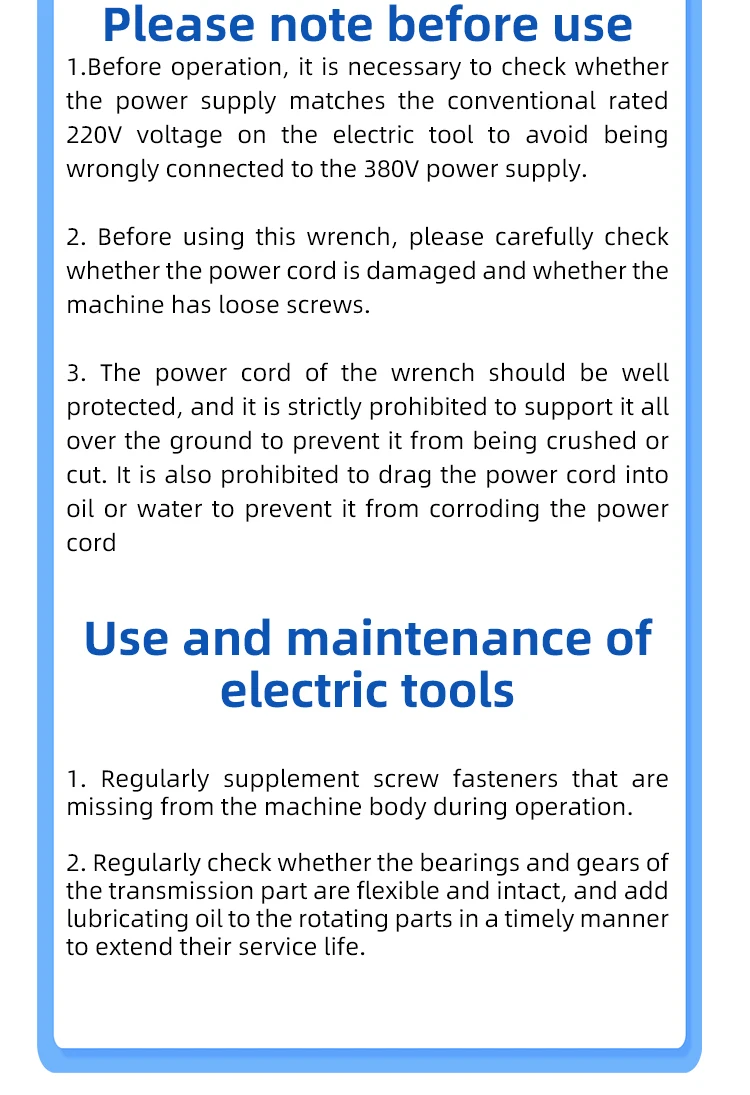 Please note before use

1.Before operation, it is necessary to check whether the power supply matches the conventional rated 220V voltage on the electric tool to avoid being wrongly connected to the 380V power supply.

2. Before using this wrench, please carefully check whether the power cord is damaged and whether the machine has loose screws.

3. The power cord of the wrench should be well protected, and it is strictly prohibited to support it all over the ground to prevent it from being crushed or cut. It is also prohibited to drag the power cord into oil or water to prevent it from corroding the power cord

Use and maintenance of electric tools

1. Regularly supplement screw fasteners that are missing from the machine body during operation.

2. Regularly check whether the bearings and gears of the transmission part are flexible and intact, and add lubricating oil to the rotating parts in a timely manner to extend their service life.