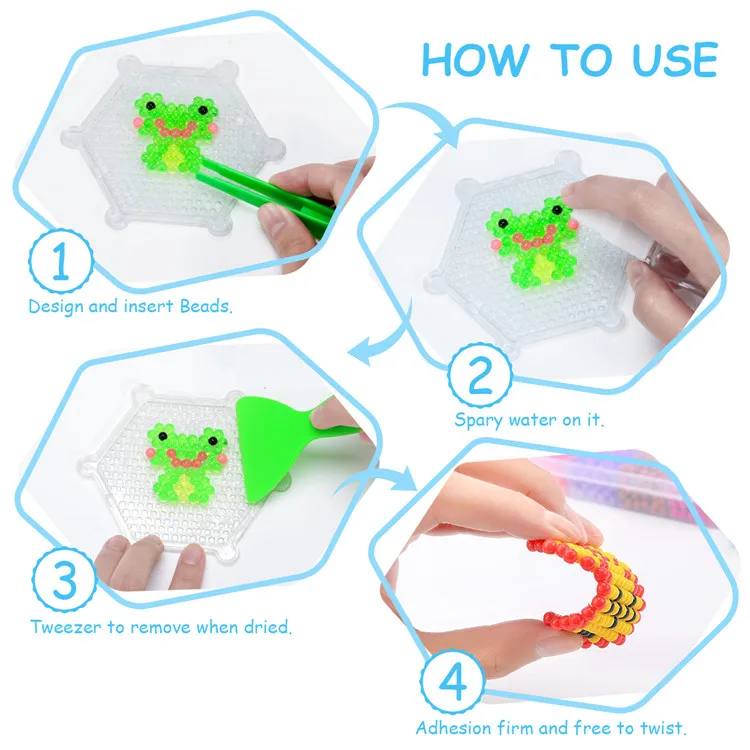 HOW TO USE

1
Design and insert Beads.

2
Spary water on it.

3
Tweezer to remove when dried.

4
Adhesion firm and free to twist.