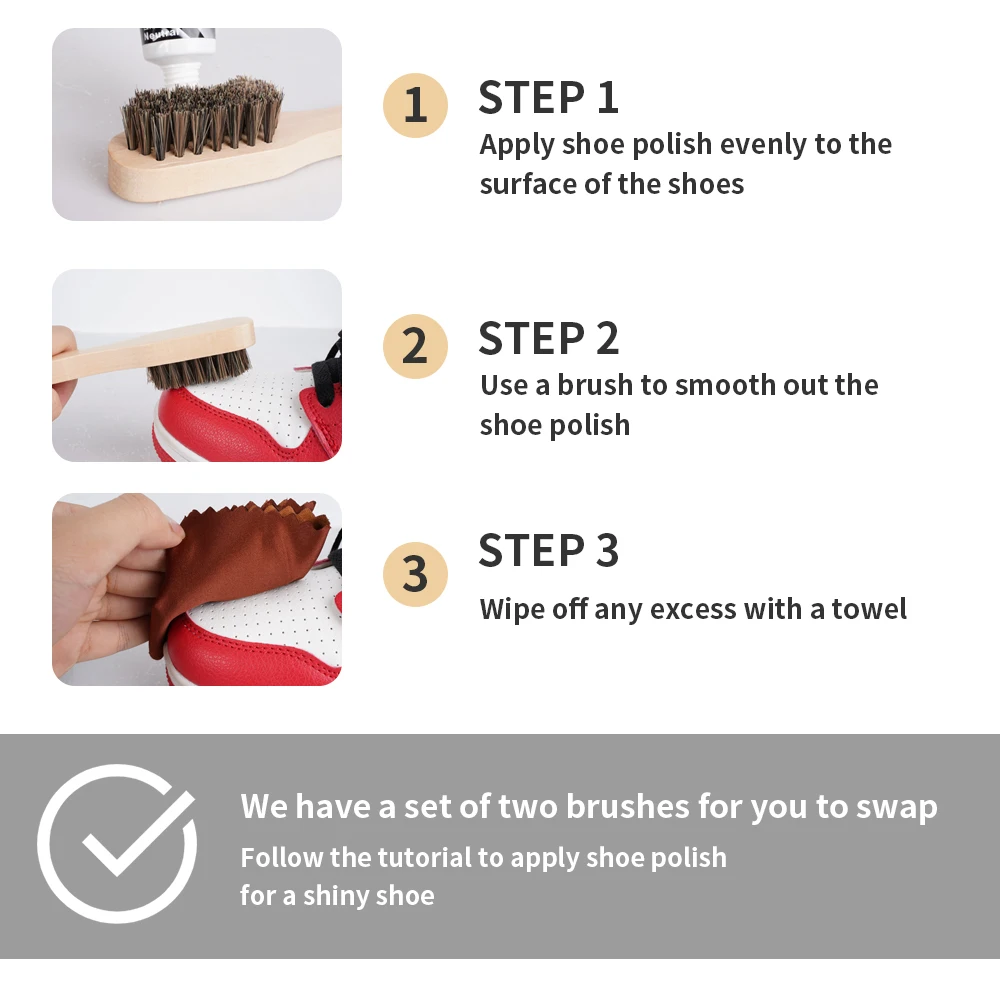 1 STEP 1
Apply shoe polish evenly to the surface of the shoes

2 STEP 2
Use a brush to smooth out the shoe polish

3 STEP 3
Wipe off any excess with a towel

We have a set of two brushes for you to swap
Follow the tutorial to apply shoe polish for a shiny shoe