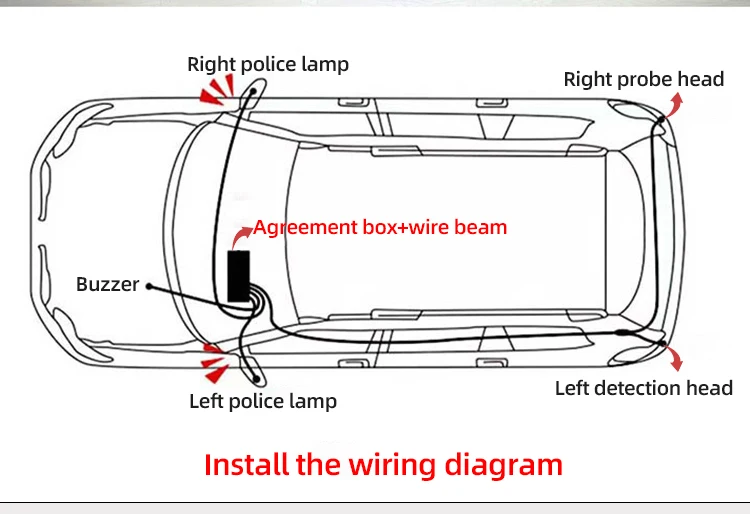 Right police lamp

Right probe head

Agreement box+wire beam

Buzzer

Left police lamp

Left detection head

Install the wiring diagram