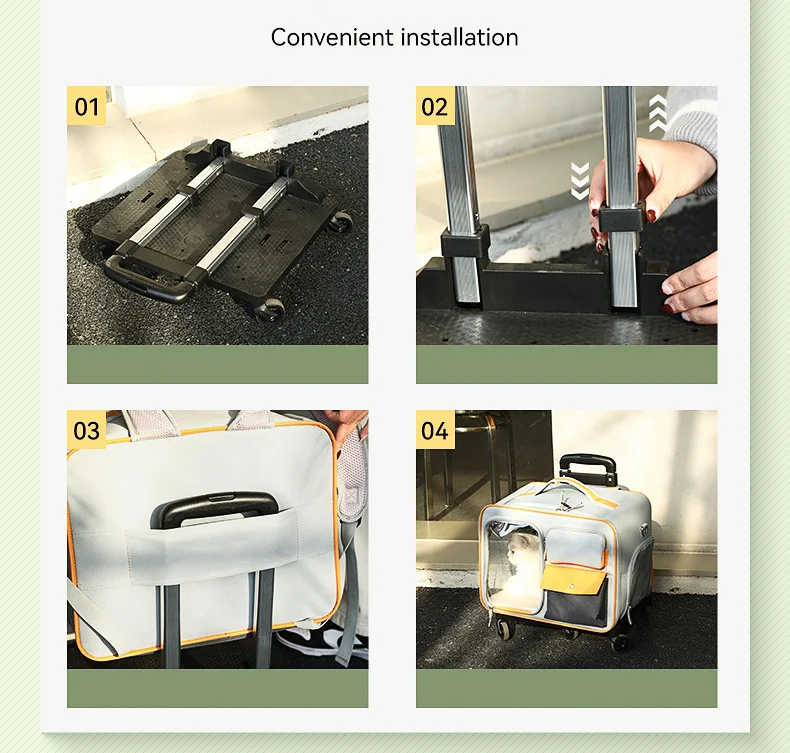 Convenient installation

01

02

03

04