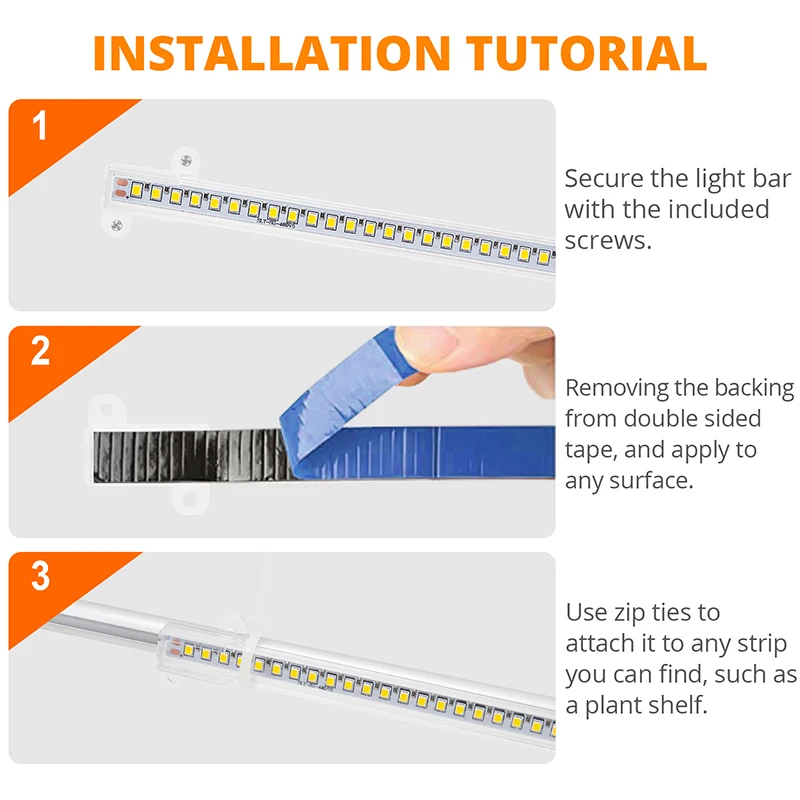 INSTALLATION TUTORIAL

1

Secure the light bar with the included screws.

2

Removing the backing from double sided tape, and apply to any surface.

3

Use zip ties to attach it to any strip you can find, such as a plant shelf.