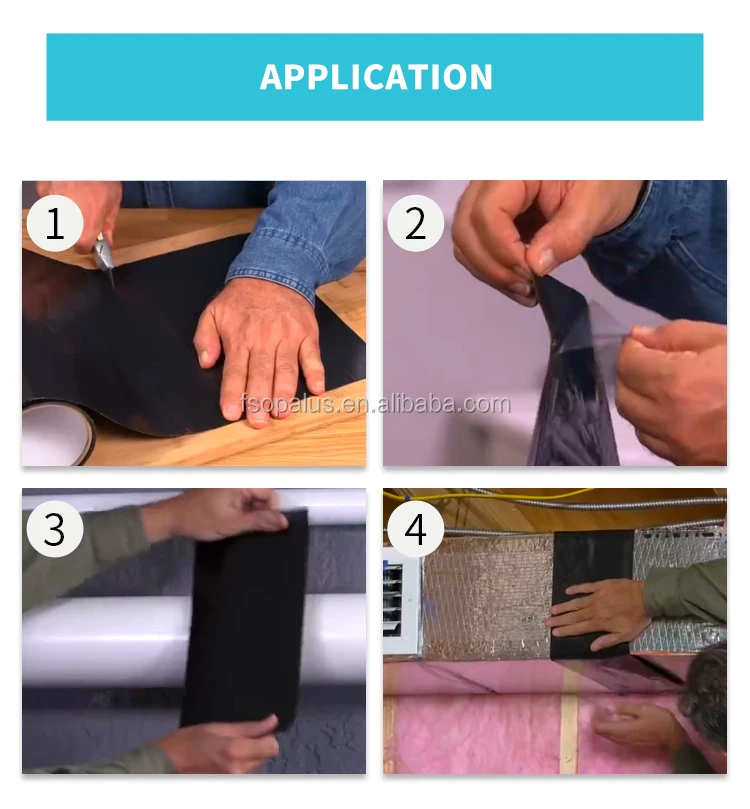 APPLICATION

1

2

fsopalus.en.alibaba.com

3

4