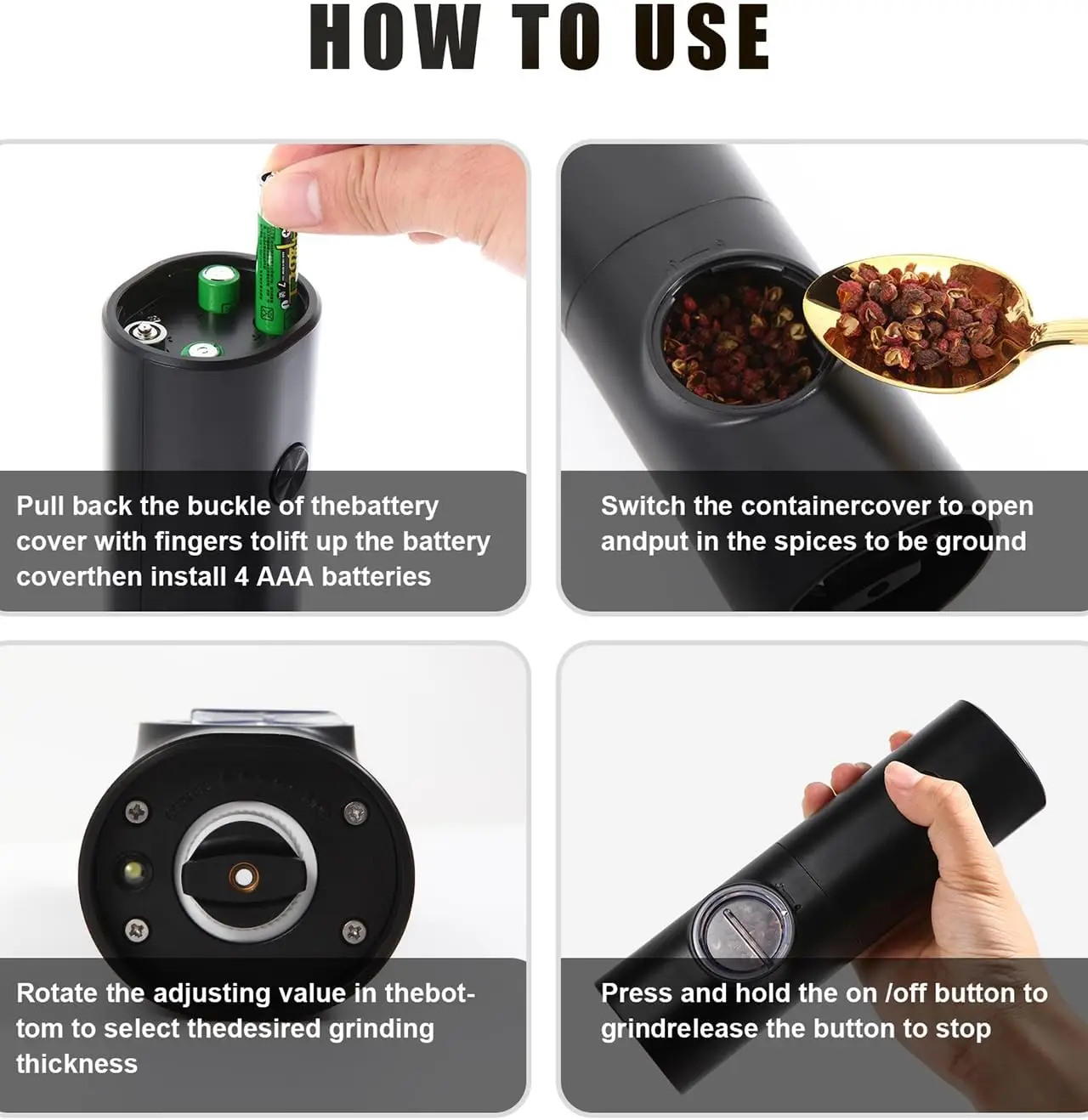 HOW TO USE

Pull back the buckle of thebattery cover with fingers tolift up the battery coverthen install 4 AAA batteries

Switch the containercover to open andput in the spices to be ground

Rotate the adjusting value in thebottom to select thedesired grinding thickness

Press and hold the on /off button to grindrelease the button to stop