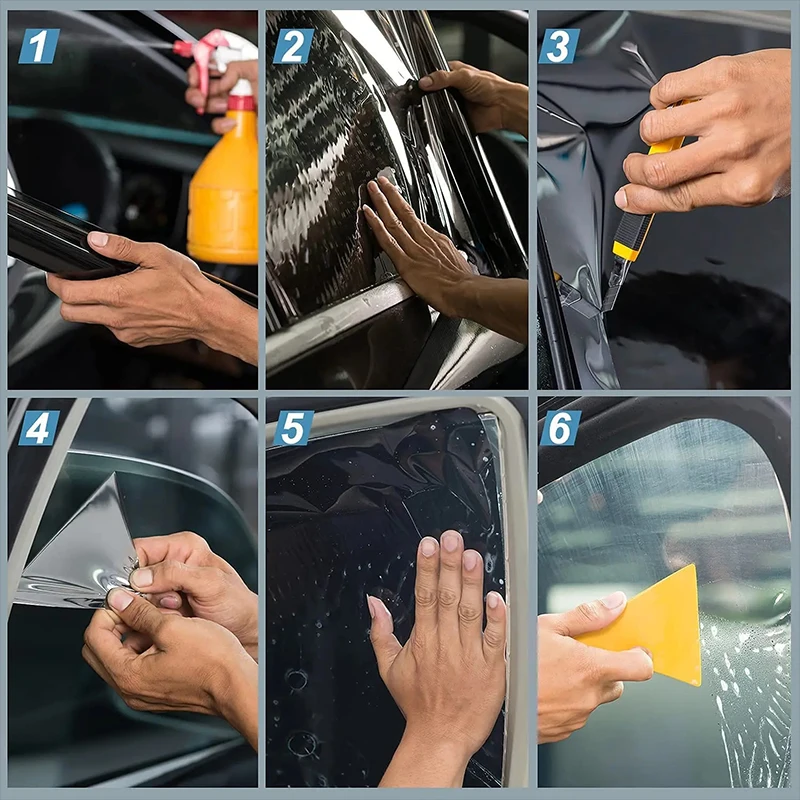 1
2
3
4
5
6