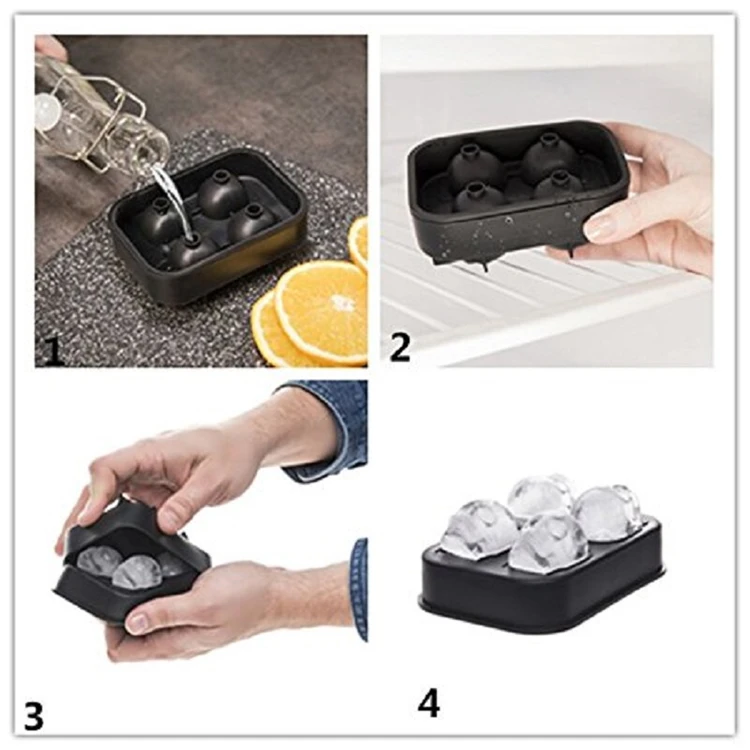 1
2
3
4