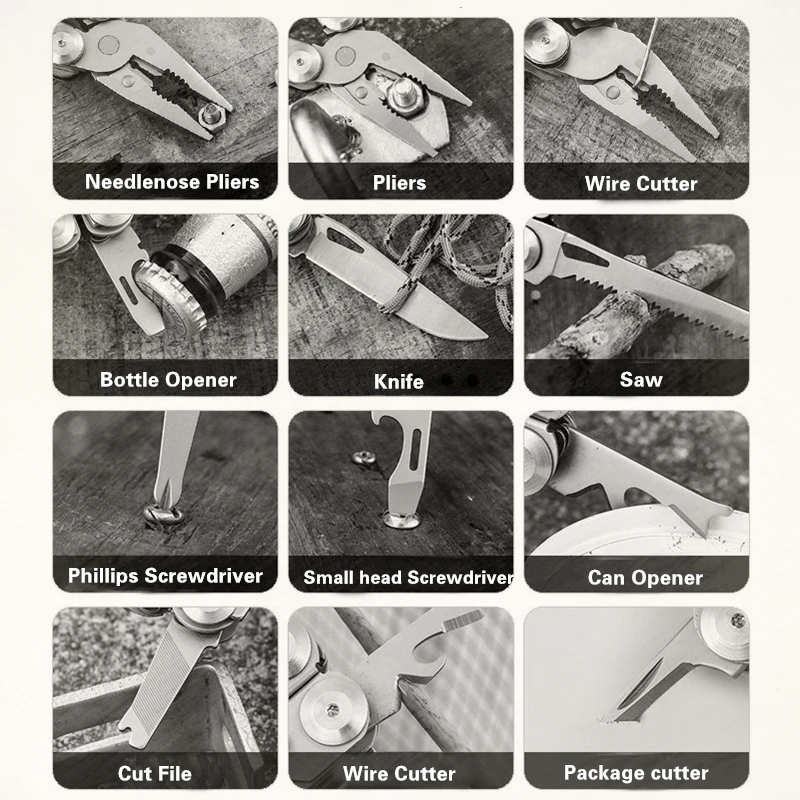 Needlenose Pliers

Pliers

Wire Cutter

Bottle Opener

Knife

Saw

Phillips Screwdriver

Small head Screwdriver

Can Opener

Cut File

Wire Cutter

Package cutter