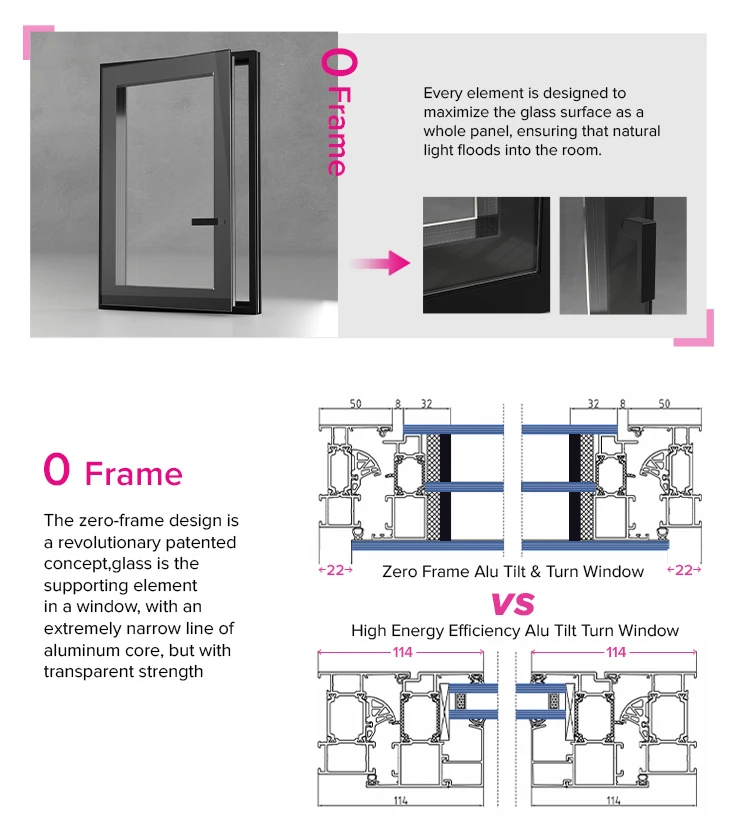 0 Frame

Every element is designed to maximize the glass surface as a whole panel, ensuring that natural light floods into the room.

0 Frame

The zero-frame design is a revolutionary patented concept,glass is the supporting element in a window, with an extremely narrow line of aluminum core, but with transparent strength

50 8 32

32 8 50

←22→ Zero Frame Alu Tilt & Turn Window ←22→

VS

High Energy Efficiency Alu Tilt Turn Window

114

114

114

114