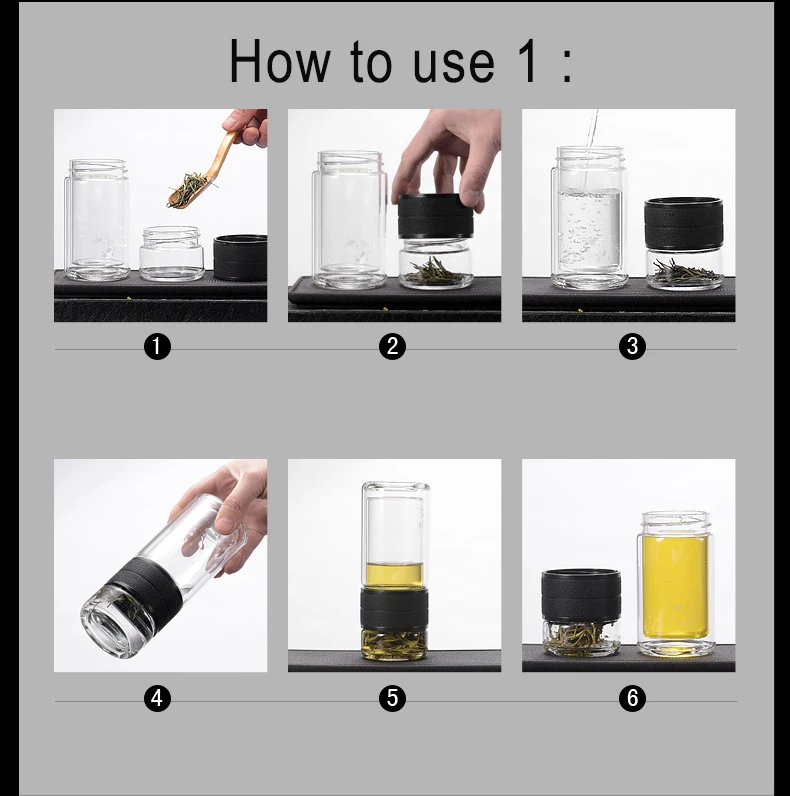 How to use 1 :

1

2

3

4

5

6