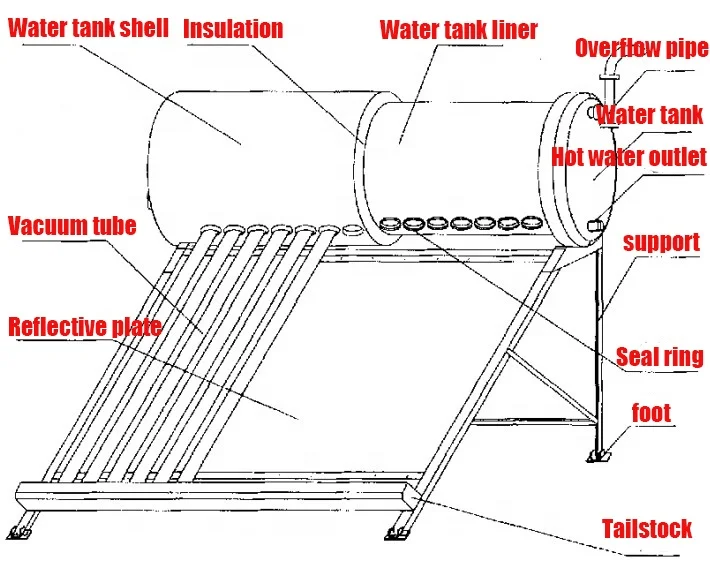 Water tank shell
Insulation
Water tank liner
Overflow pipe
Water tank
Hot water outlet
Vacuum tube
support
Reflective plate
Seal ring
foot
Tailstock