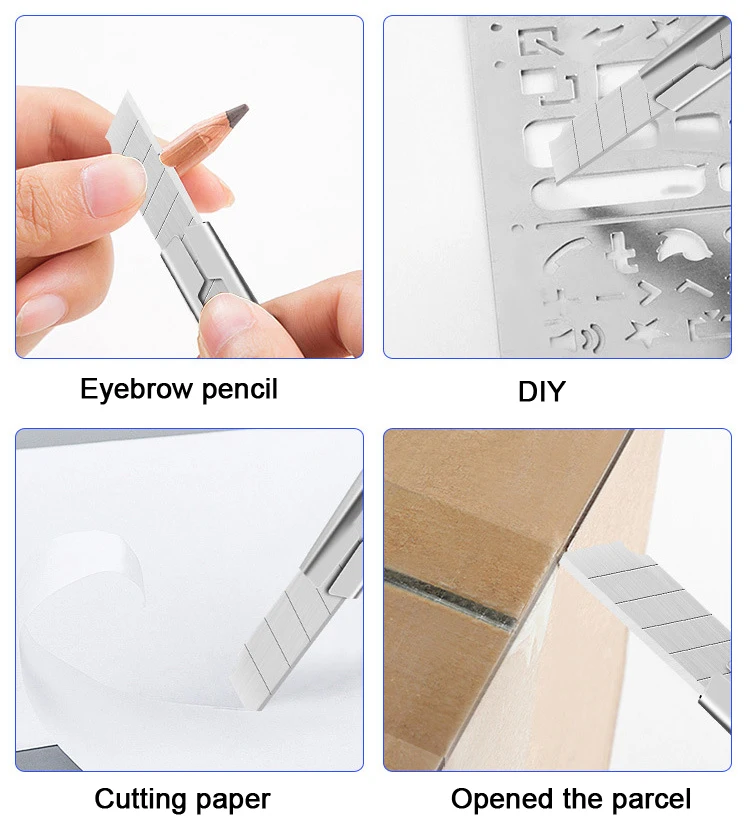 Eyebrow pencil

DIY

Cutting paper

Opened the parcel