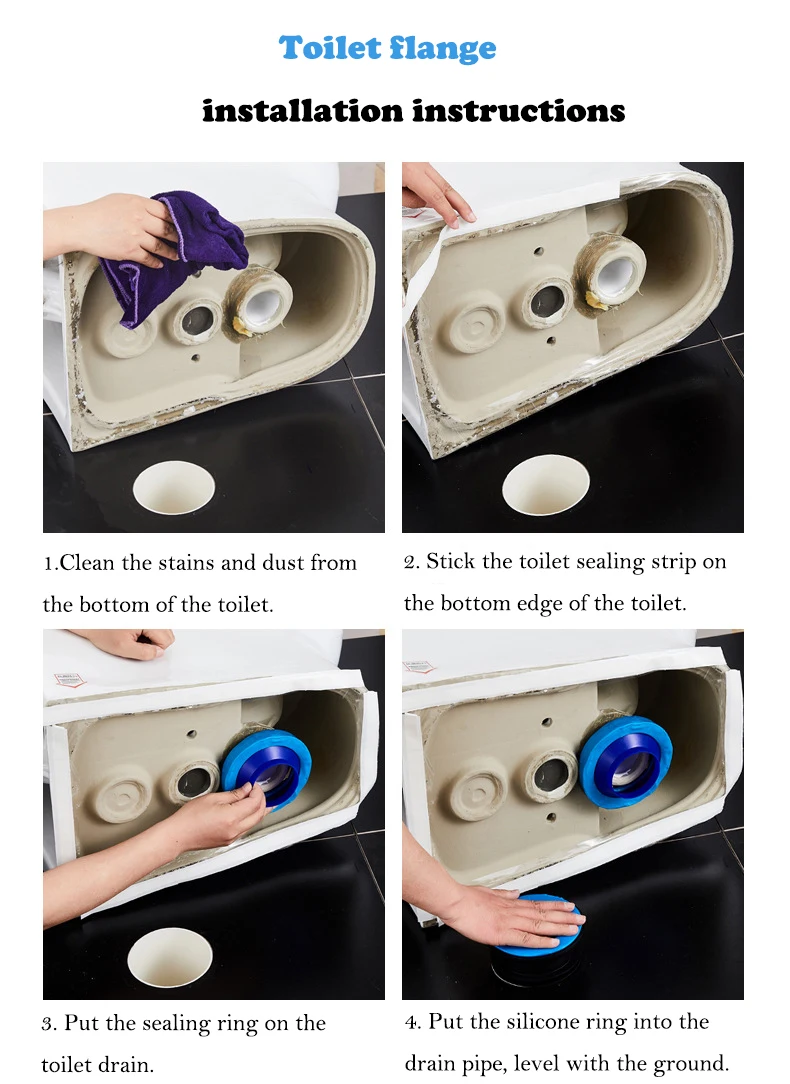 Toilet flange

installation instructions

1.Clean the stains and dust from the bottom of the toilet.

2. Stick the toilet sealing strip on the bottom edge of the toilet.

3. Put the sealing ring on the toilet drain.

4. Put the silicone ring into the drain pipe, level with the ground.