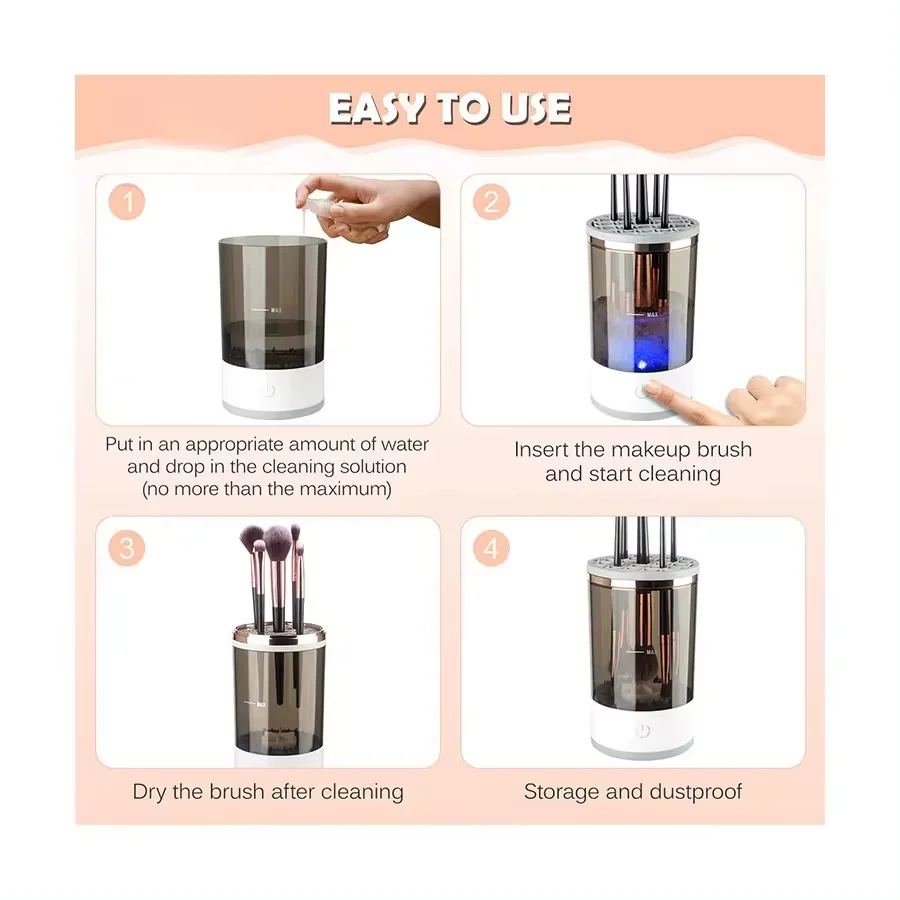 EASY TO USE

1

MAX

Put in an appropriate amount of water and drop in the cleaning solution (no more than the maximum)

2

MAX

Insert the makeup brush and start cleaning

3

MAX

Dry the brush after cleaning

4

MAX

Storage and dustproof