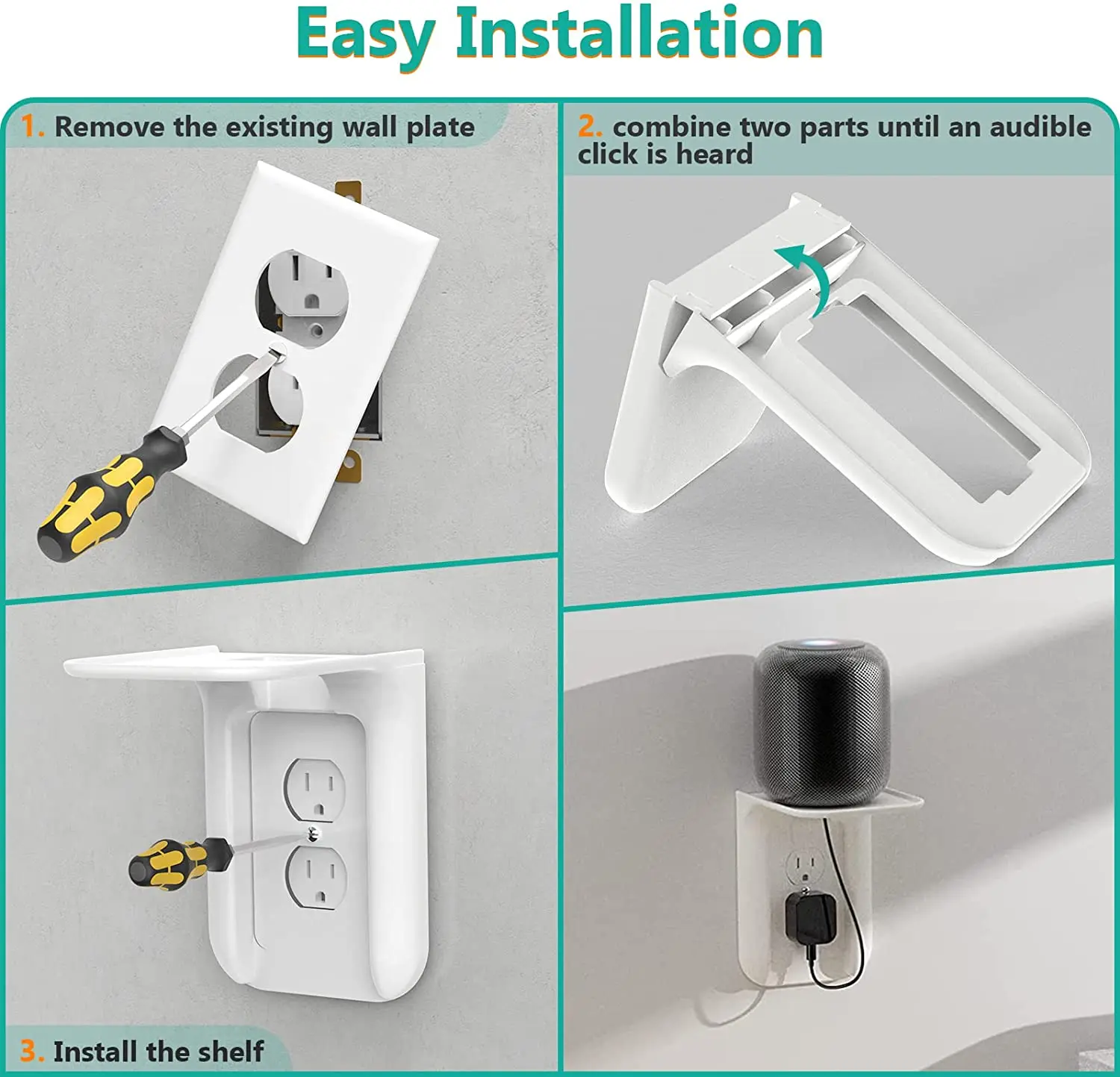 Easy Installation

1. Remove the existing wall plate

2. combine two parts until an audible click is heard

3. Install the shelf