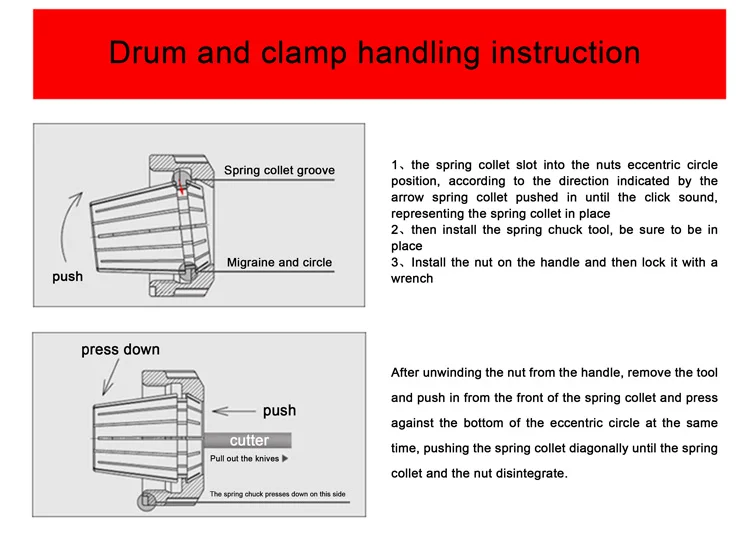 Drum and clamp handling instruction

Spring collet groove

Migraine and circle

push

1、the spring collet slot into the nuts eccentric circle position, according to the direction indicated by the arrow spring collet pushed in until the click sound, representing the spring collet in place
2、then install the spring chuck tool, be sure to be in place
3、Install the nut on the handle and then lock it with a wrench

press down

push

cutter

Pull out the knives ▶

The spring chuck presses down on this side

After unwinding the nut from the handle, remove the tool and push in from the front of the spring collet and press against the bottom of the eccentric circle at the same time, pushing the spring collet diagonally until the spring collet and the nut disintegrate.