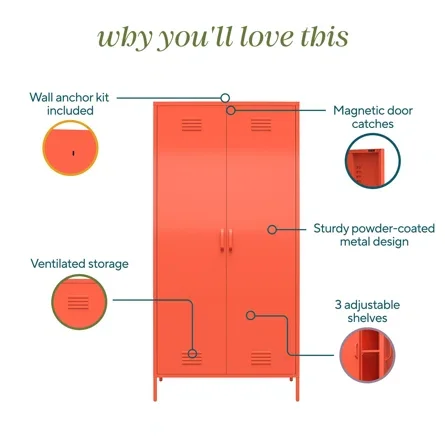 why you'll love this

Wall anchor kit included

Magnetic door catches

Sturdy powder-coated metal design

Ventilated storage

3 adjustable shelves