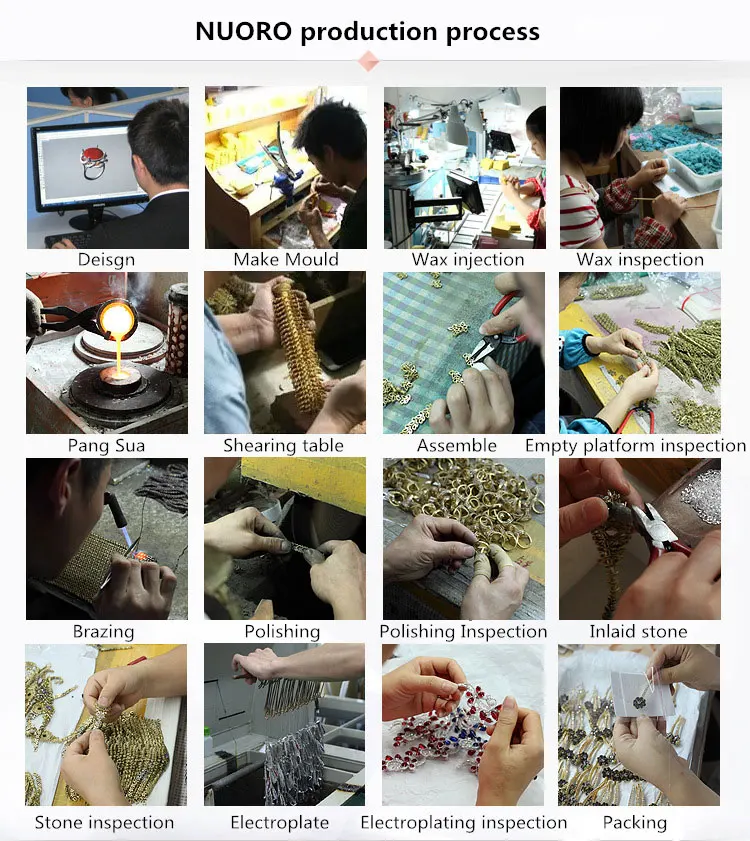 NUORO production process

Deisgn
Make Mould
Wax injection
Wax inspection

Pang Sua
Shearing table
Assemble
Empty platform inspection

Brazing
Polishing
Polishing Inspection
Inlaid stone

Stone inspection
Electroplate
Electroplating inspection
Packing