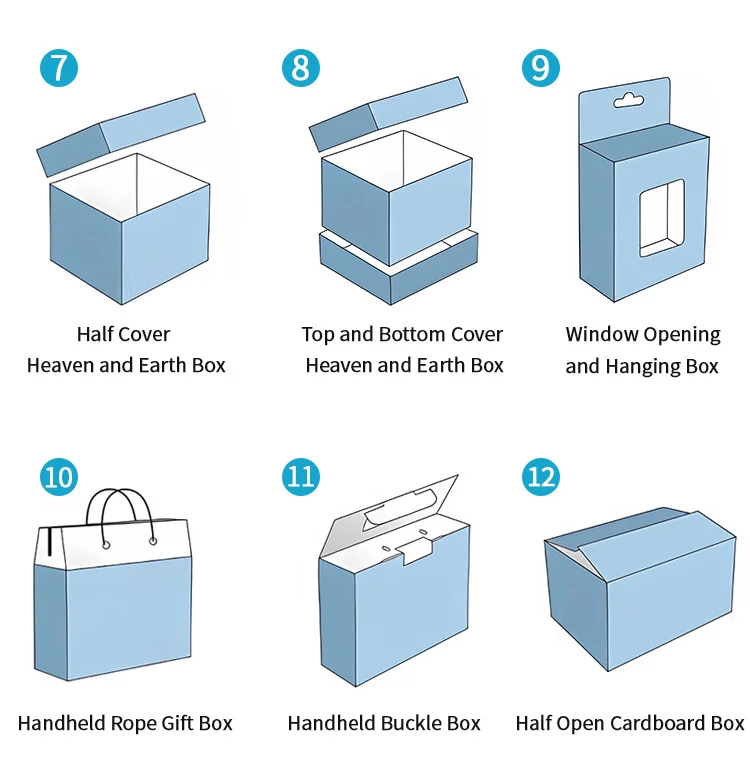 7

Half Cover
Heaven and Earth Box

8

Top and Bottom Cover
Heaven and Earth Box

9

Window Opening
and Hanging Box

10

Handheld Rope Gift Box

11

Handheld Buckle Box

12

Half Open Cardboard Box