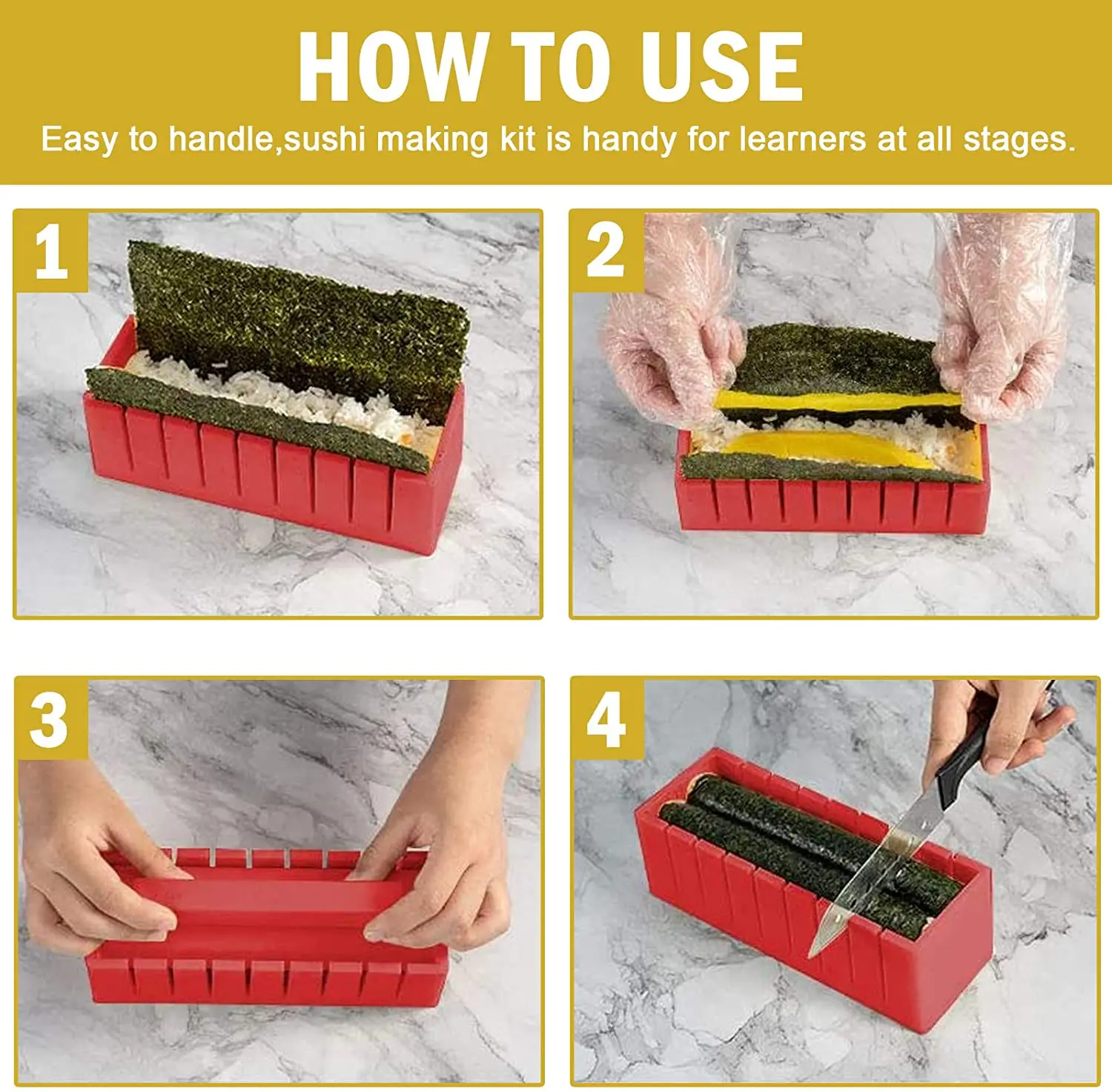 HOW TO USE

Easy to handle,sushi making kit is handy for learners at all stages.

1

2

3

4