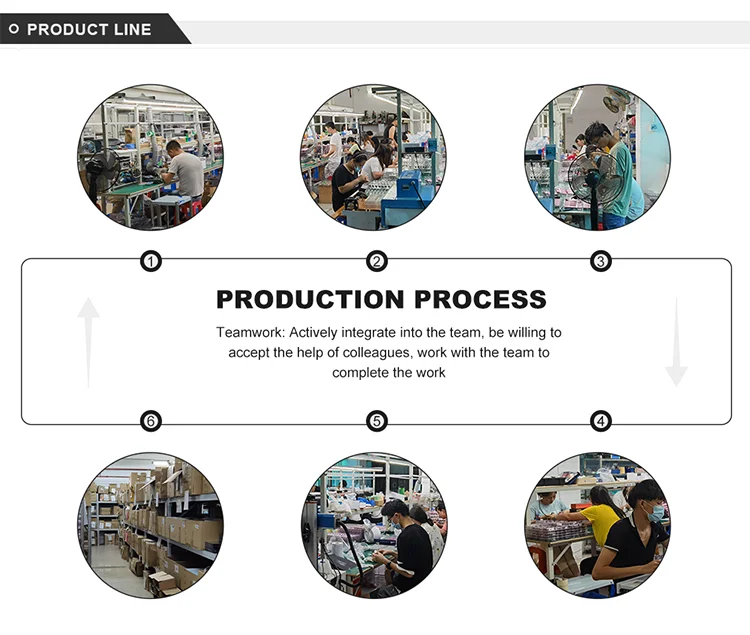 PRODUCT LINE

1

2

3

PRODUCTION PROCESS

Teamwork: Actively integrate into the team, be willing to accept the help of colleagues, work with the team to complete the work

6

5

4