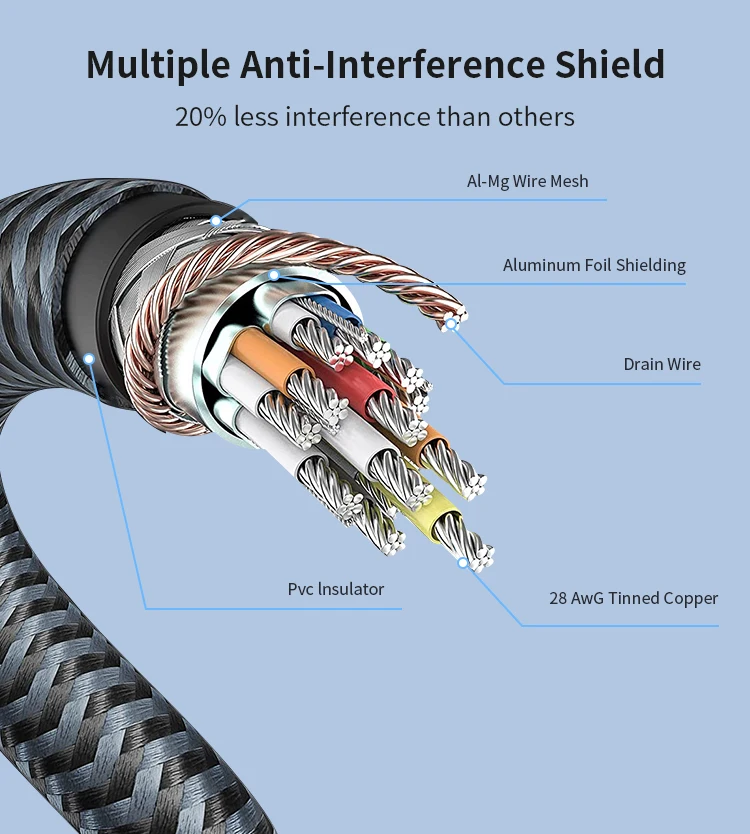 Multiple Anti-Interference Shield

20% less interference than others

Al-Mg Wire Mesh

Aluminum Foil Shielding

Drain Wire

Pvc Insulator

28 AwG Tinned Copper