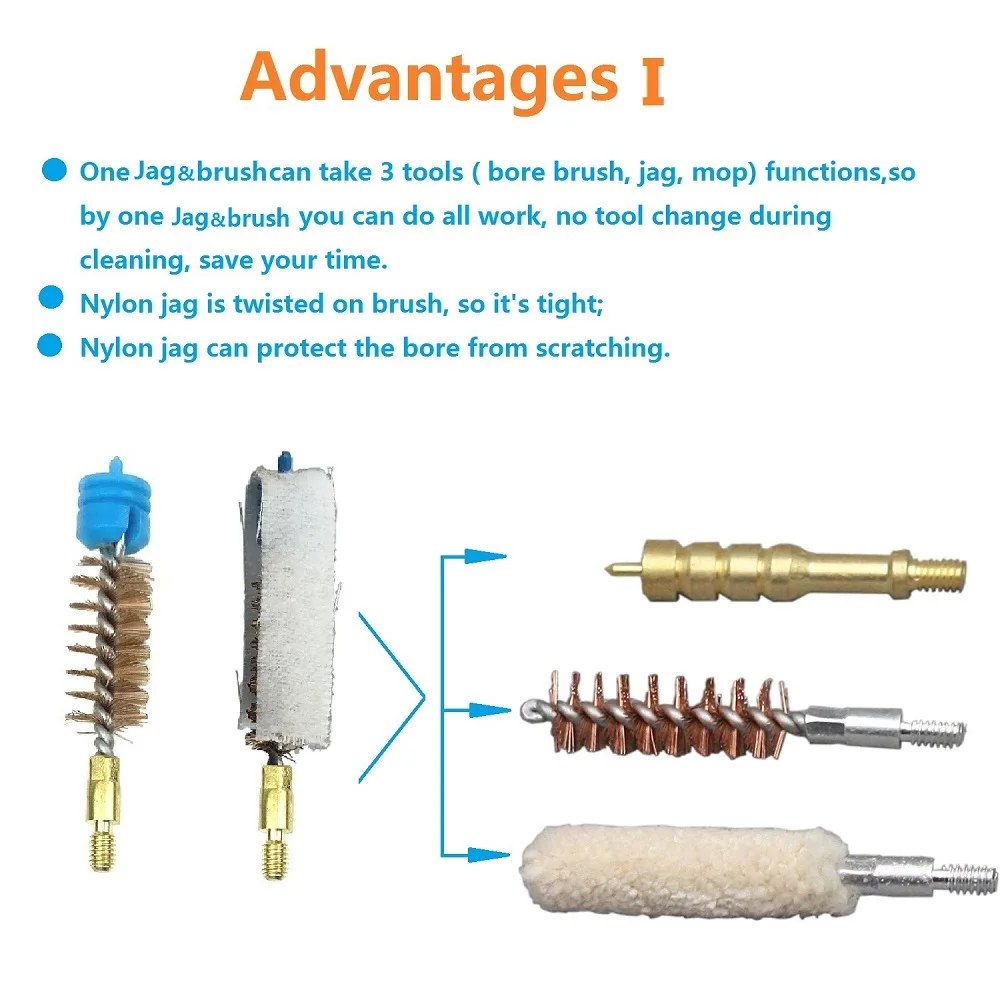 Advantages I

One Jag&brushcan take 3 tools ( bore brush, jag, mop) functions,so by one Jag&brush you can do all work, no tool change during cleaning, save your time.

Nylon jag is twisted on brush, so it's tight;

Nylon jag can protect the bore from scratching.