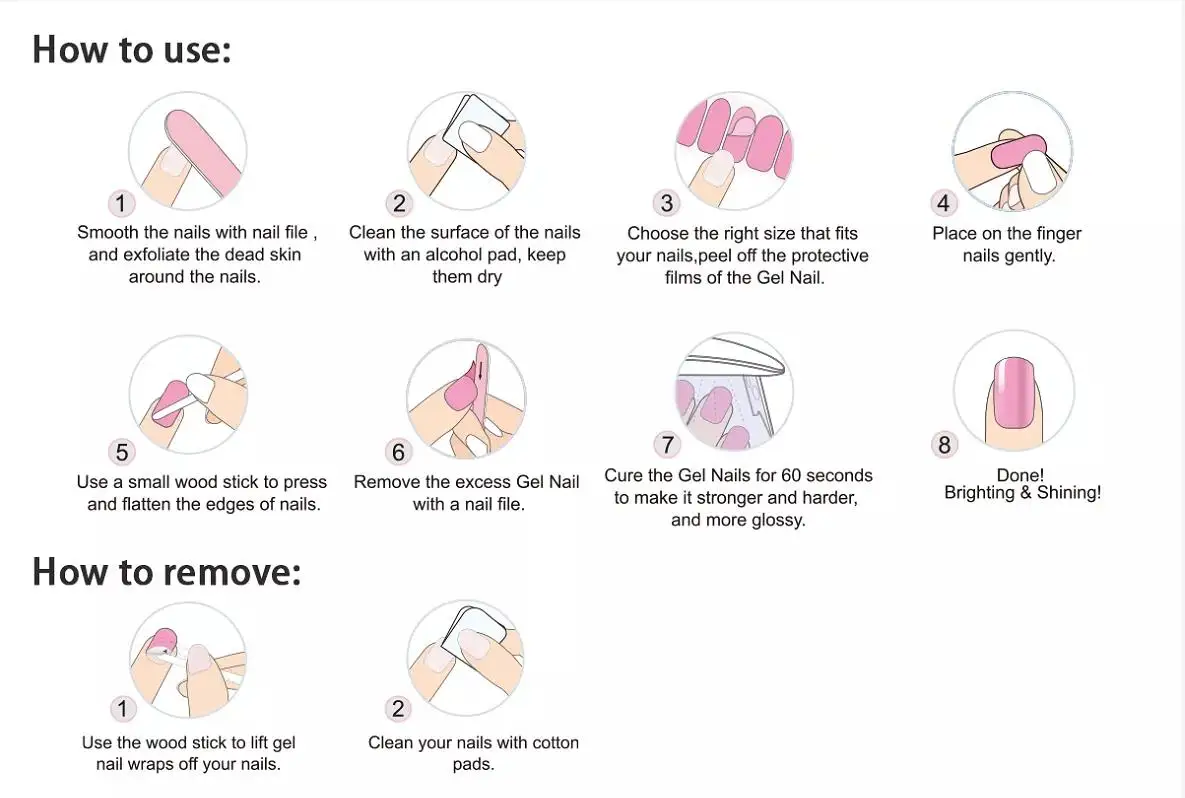 How to use:

1
Smooth the nails with nail file , and exfoliate the dead skin around the nails.

2
Clean the surface of the nails with an alcohol pad, keep them dry

3
Choose the right size that fits your nails,peel off the protective films of the Gel Nail.

4
Place on the finger nails gently.

5
Use a small wood stick to press and flatten the edges of nails.

6
Remove the excess Gel Nail with a nail file.

7
Cure the Gel Nails for 60 seconds to make it stronger and harder, and more glossy.

8
Done! Brighting & Shining!

How to remove:

1
Use the wood stick to lift gel nail wraps off your nails.

2
Clean your nails with cotton pads.