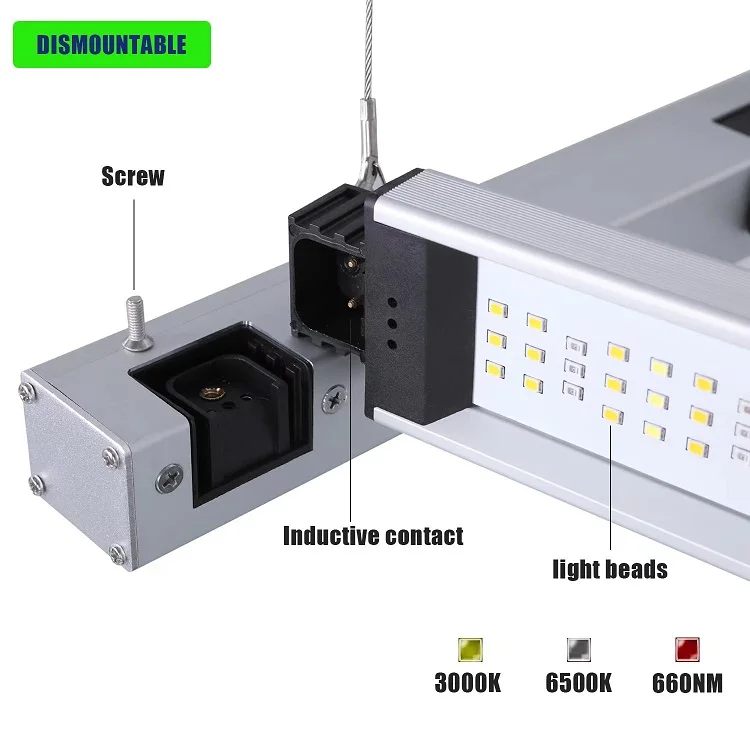 DISMOUNTABLE

Screw

Inductive contact

light beads

3000K 6500K 660NM