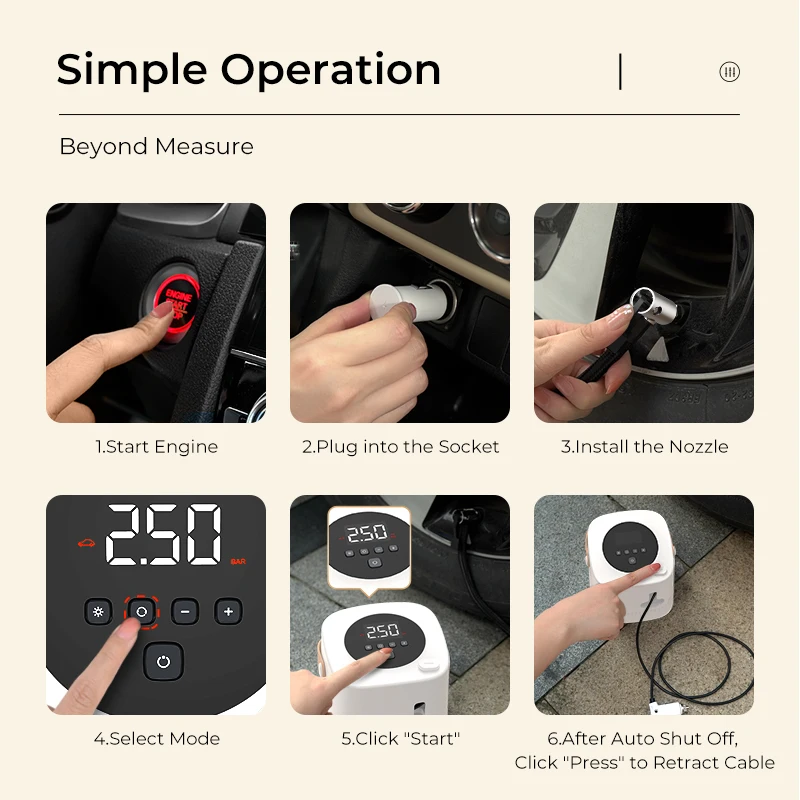 Simple Operation

Beyond Measure

ENGINE START STOP

1.Start Engine

2.Plug into the Socket

3.Install the Nozzle

2.50 BAR

4.Select Mode

2.50

2.50

5.Click "Start"

6.After Auto Shut Off, Click "Press" to Retract Cable