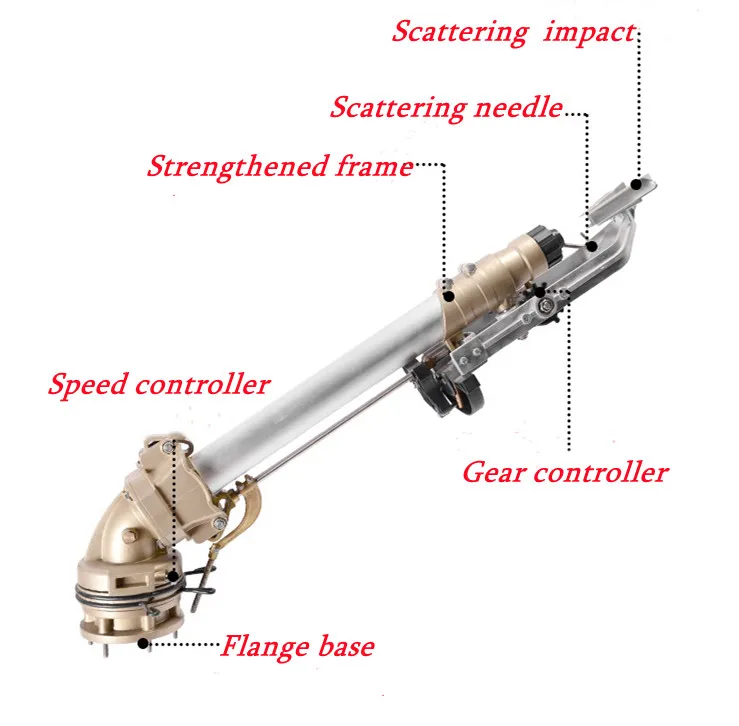 Scattering impact

Scattering needle

Strengthened frame

Speed controller

Gear controller

Flange base