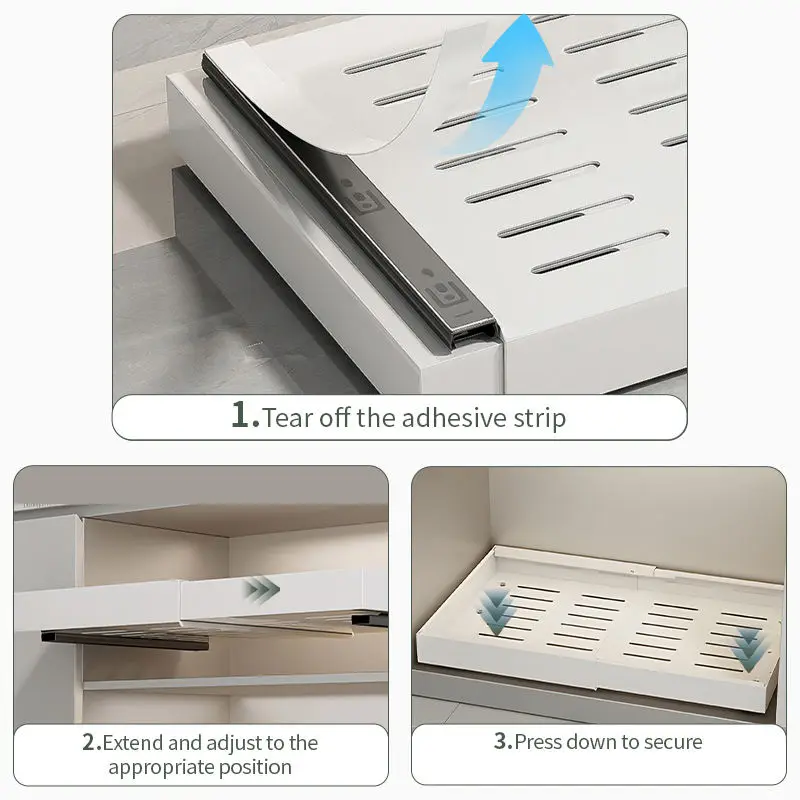 1.Tear off the adhesive strip

2.Extend and adjust to the appropriate position

3.Press down to secure