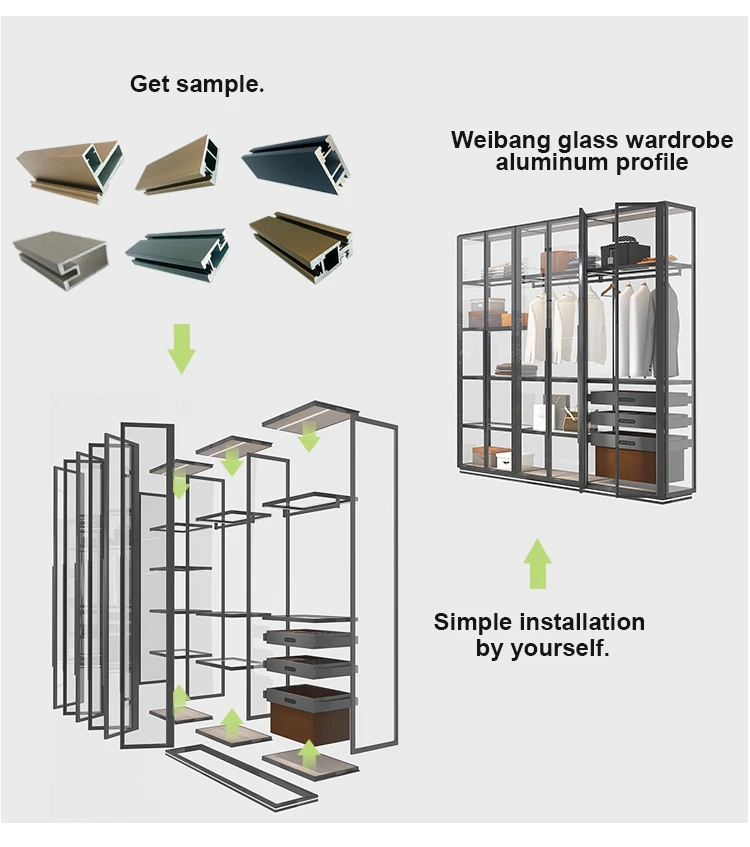 Get sample.

Weibang glass wardrobe aluminum profile

Simple installation by yourself.