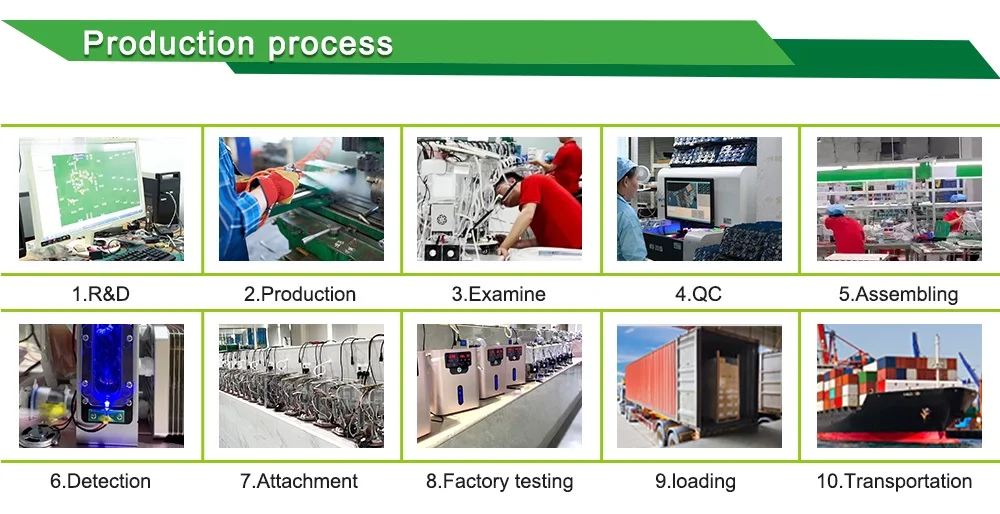 Production process

1.R&D
2.Production
3.Examine
4.QC
5.Assembling
6.Detection
7.Attachment
8.Factory testing
9.loading
10.Transportation