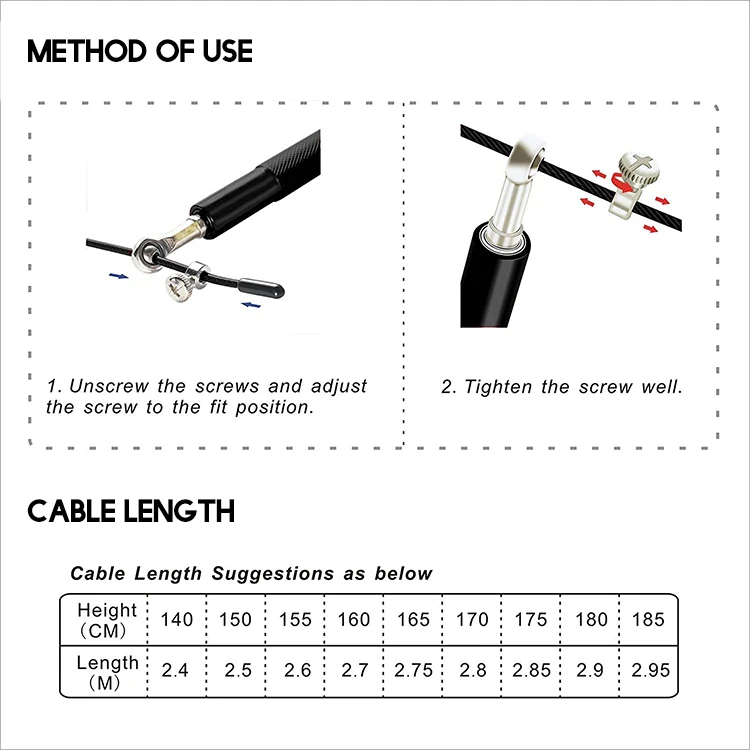 METHOD OF USE

1. Unscrew the screws and adjust the screw to the fit position.

2. Tighten the screw well.

CABLE LENGTH

Cable Length Suggestions as below

| Height (CM) | 140 | 150 | 155 | 160 | 165 | 170 | 175 | 180 | 185 |
|---|---|---|---|---|---|---|---|---|---|
| Length (M) | 2.4 | 2.5 | 2.6 | 2.7 | 2.75 | 2.8 | 2.85 | 2.9 | 2.95 |