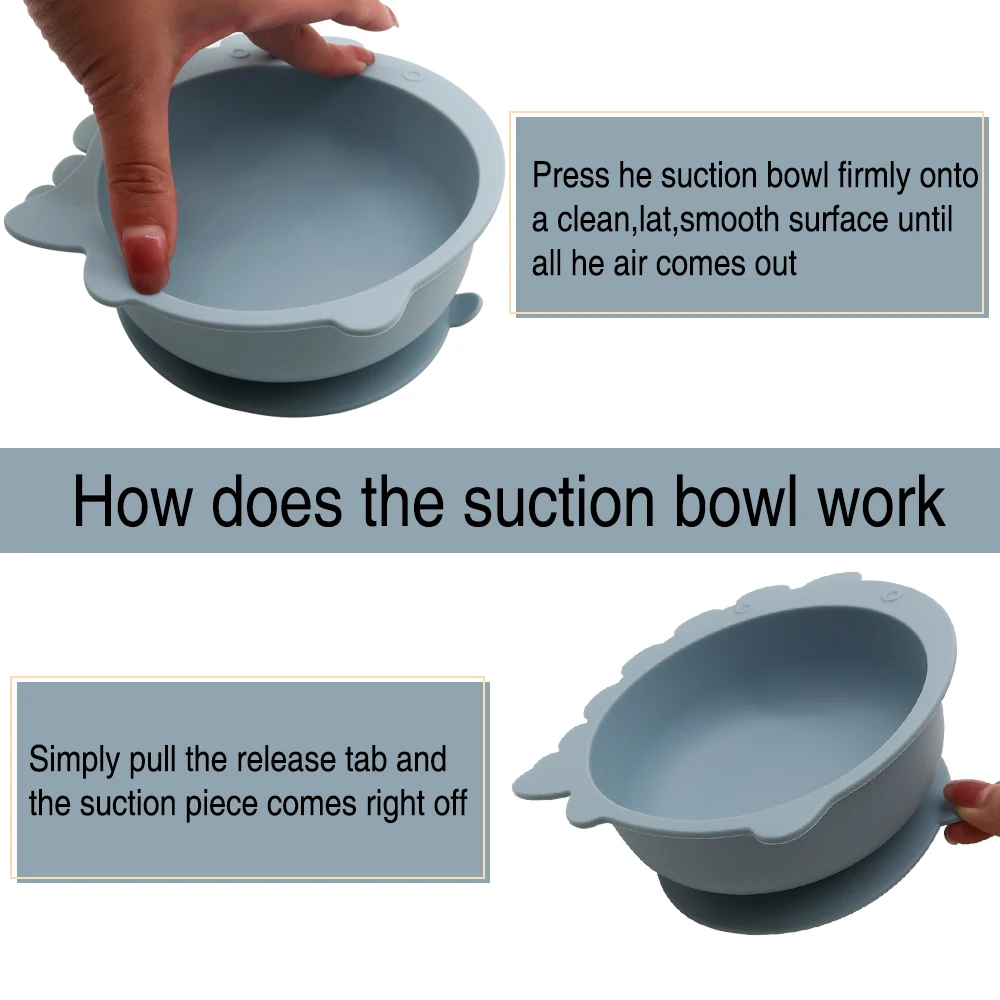 Press he suction bowl firmly onto a clean,lat,smooth surface until all he air comes out

How does the suction bowl work

Simply pull the release tab and the suction piece comes right off