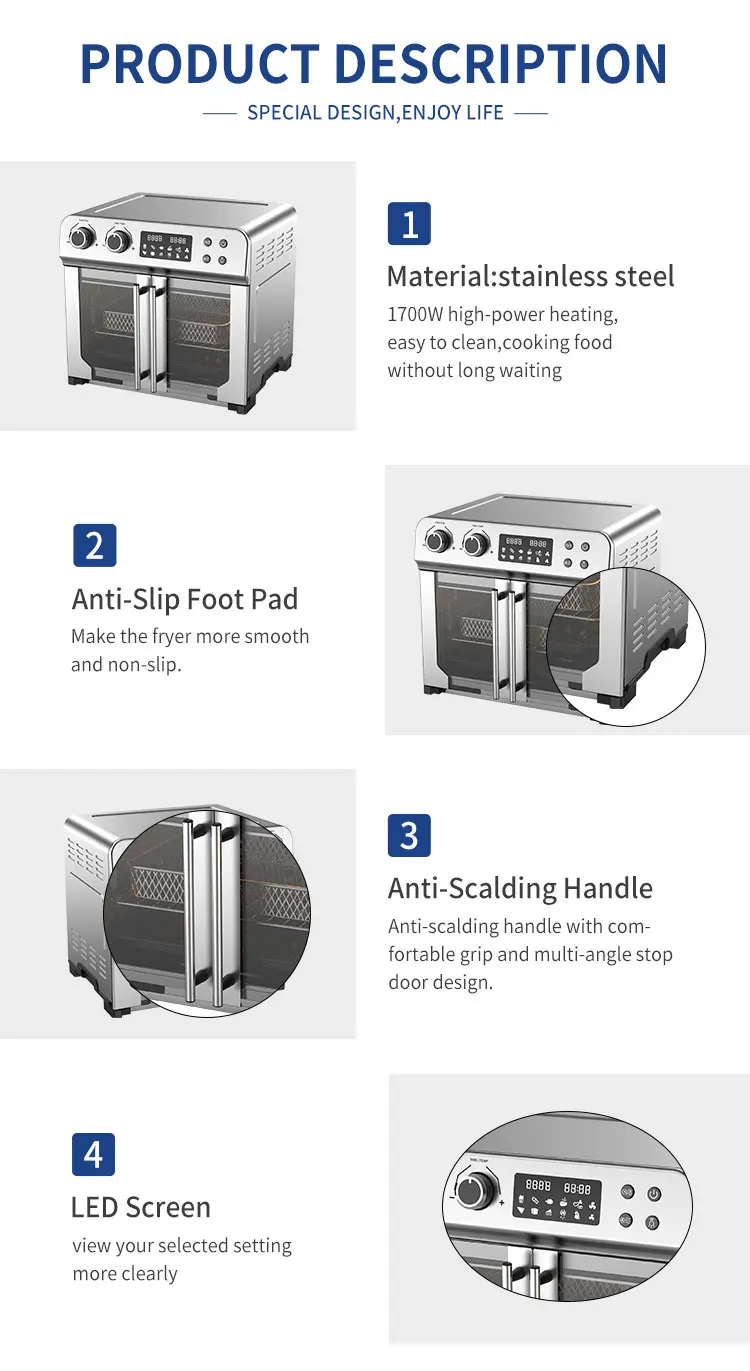 PRODUCT DESCRIPTION

SPECIAL DESIGN,ENJOY LIFE

1

Material:stainless steel

1700W high-power heating, easy to clean,cooking food without long waiting

2

Anti-Slip Foot Pad

Make the fryer more smooth and non-slip.

3

Anti-Scalding Handle

Anti-scalding handle with comfortable grip and multi-angle stop door design.

4

LED Screen

view your selected setting more clearly