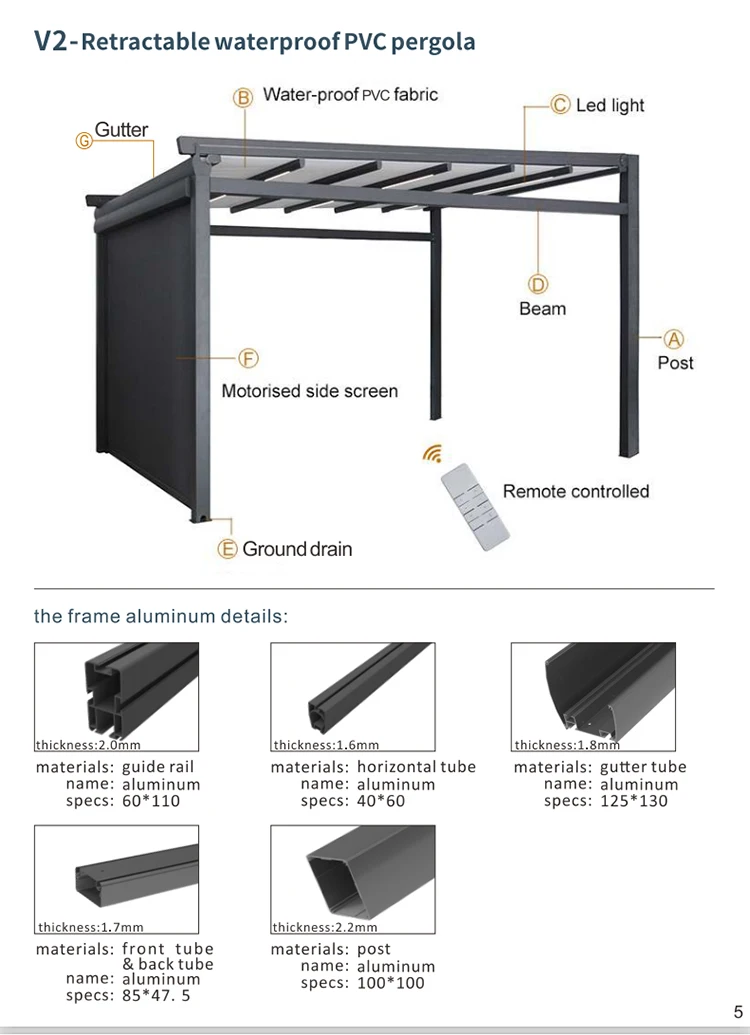 V2-Retractable waterproof PVC pergola

Ⓑ Water-proof PVC fabric

Ⓒ Led light

Ⓖ Gutter

Ⓓ Beam

Ⓐ Post

Ⓕ Motorised side screen

Remote controlled

Ⓔ Ground drain

the frame aluminum details:

thickness:2.0mm
materials: guide rail
name: aluminum
specs: 60*110

thickness:1.6mm
materials: horizontal tube
name: aluminum
specs: 40*60

thickness:1.8mm
materials: gutter tube
name: aluminum
specs: 125*130

thickness:1.7mm
materials: front tube & back tube
name: aluminum
specs: 85*47. 5

thickness:2.2mm
materials: post
name: aluminum
specs: 100*100

5