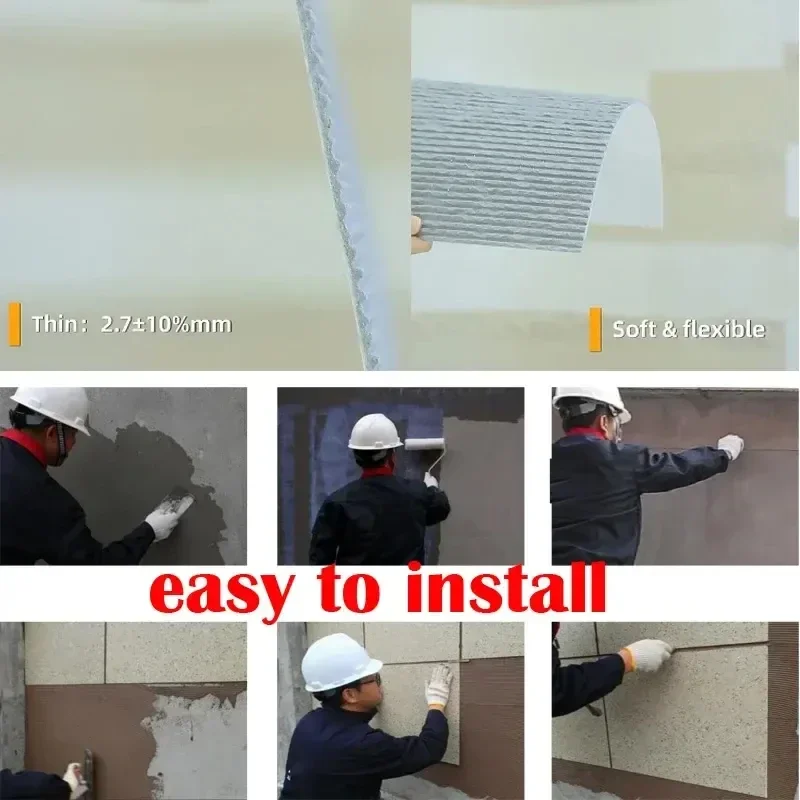 Thin: 2.7±10%mm

Soft & flexible

easy to install