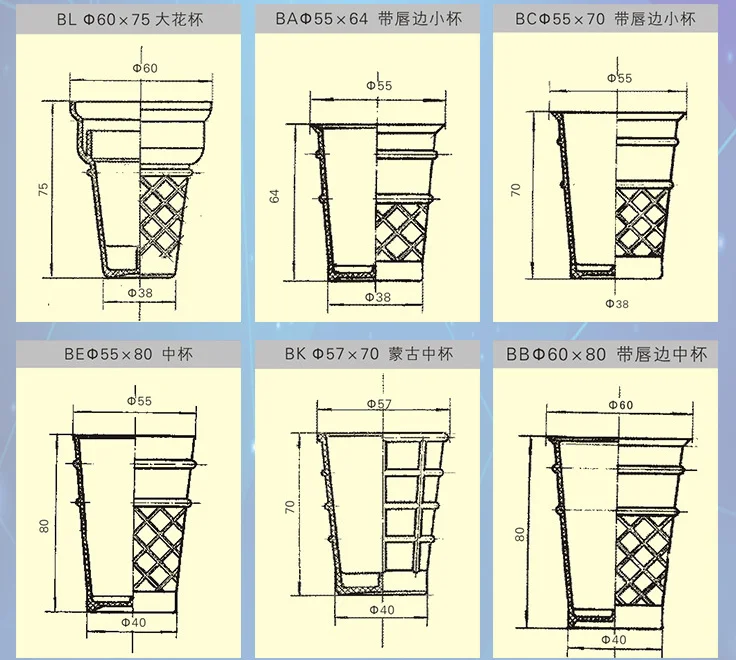 BL Φ60×75 大花杯

Φ60

75

Φ38

BAΦ55×64 带唇边小杯

Φ55

64

Φ38

BCΦ55×70 带唇边小杯

Φ55

70

Φ38

BEΦ55×80 中杯

Φ55

80

Φ40

BK Φ57×70 蒙古中杯

Φ57

70

Φ40

BBΦ60×80 带唇边中杯

Φ60

80

Φ40