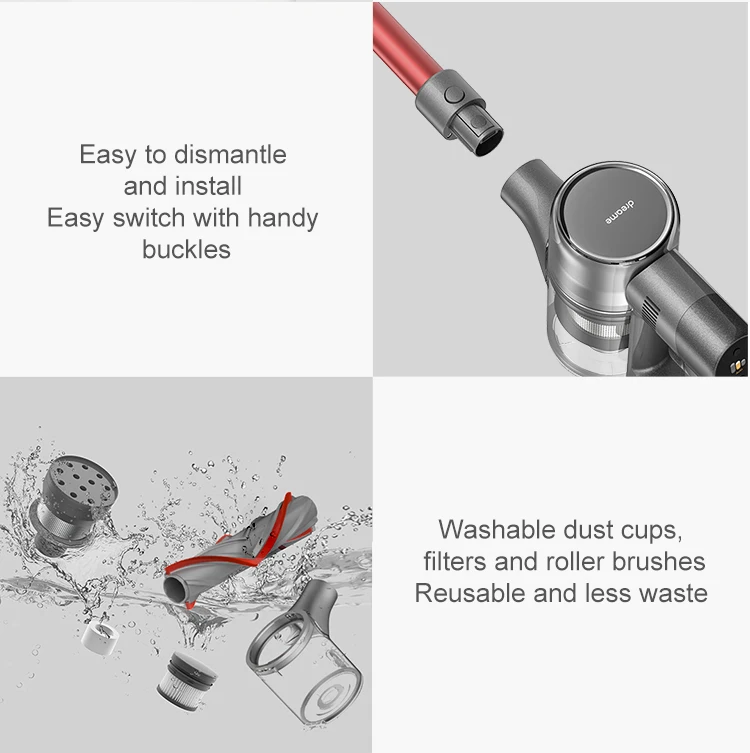 Easy to dismantle and install
Easy switch with handy buckles

dreame

Washable dust cups, filters and roller brushes
Reusable and less waste