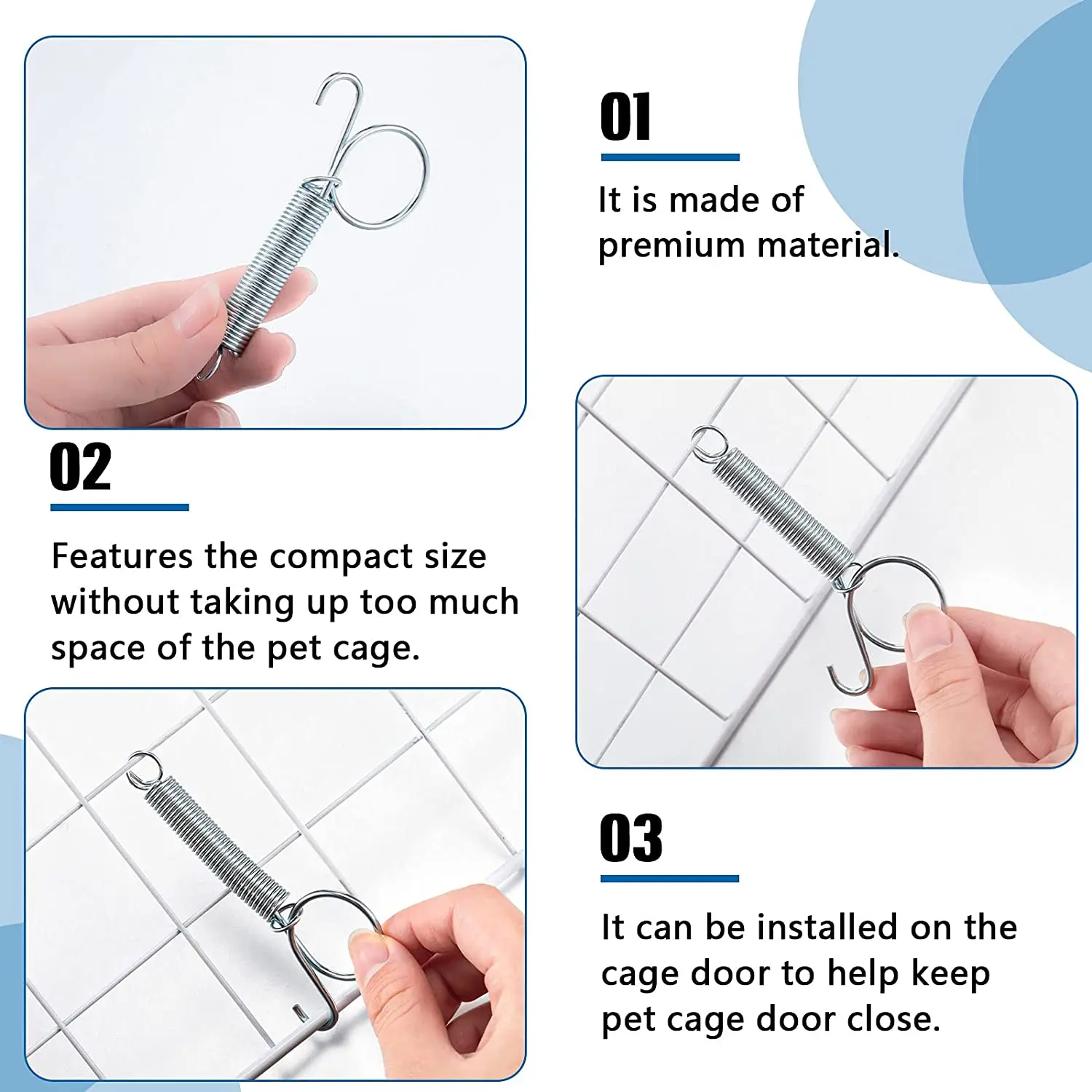 01

It is made of premium material.

02

Features the compact size without taking up too much space of the pet cage.

03

It can be installed on the cage door to help keep pet cage door close.