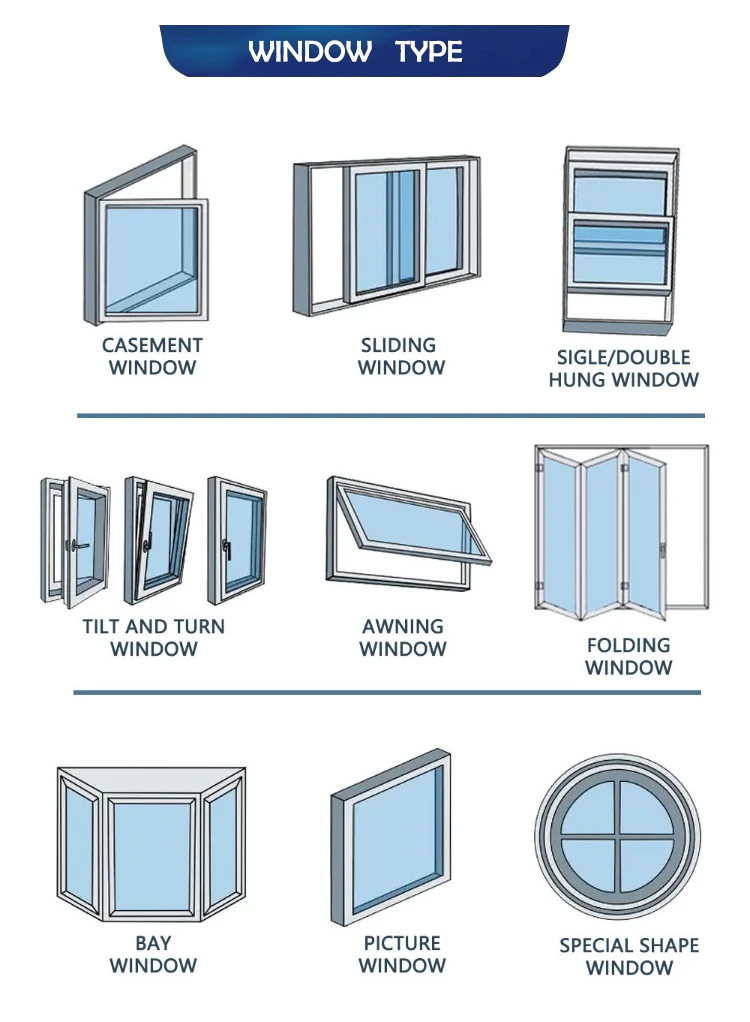 WINDOW TYPE

CASEMENT WINDOW

SLIDING WINDOW

SIGLE/DOUBLE HUNG WINDOW

TILT AND TURN WINDOW

AWNING WINDOW

FOLDING WINDOW

BAY WINDOW

PICTURE WINDOW

SPECIAL SHAPE WINDOW