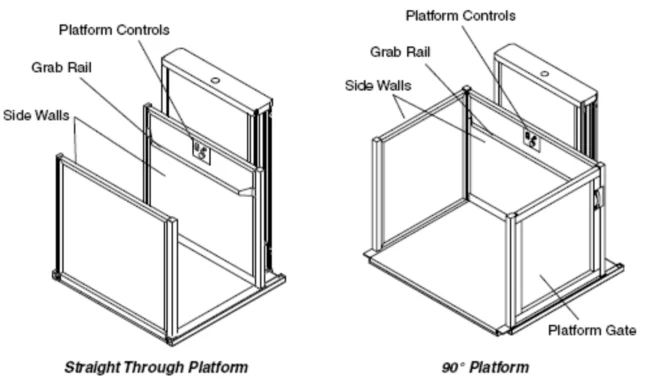 Platform Controls

Grab Rail

Side Walls

Straight Through Platform

Platform Controls

Grab Rail

Side Walls

Platform Gate

90° Platform