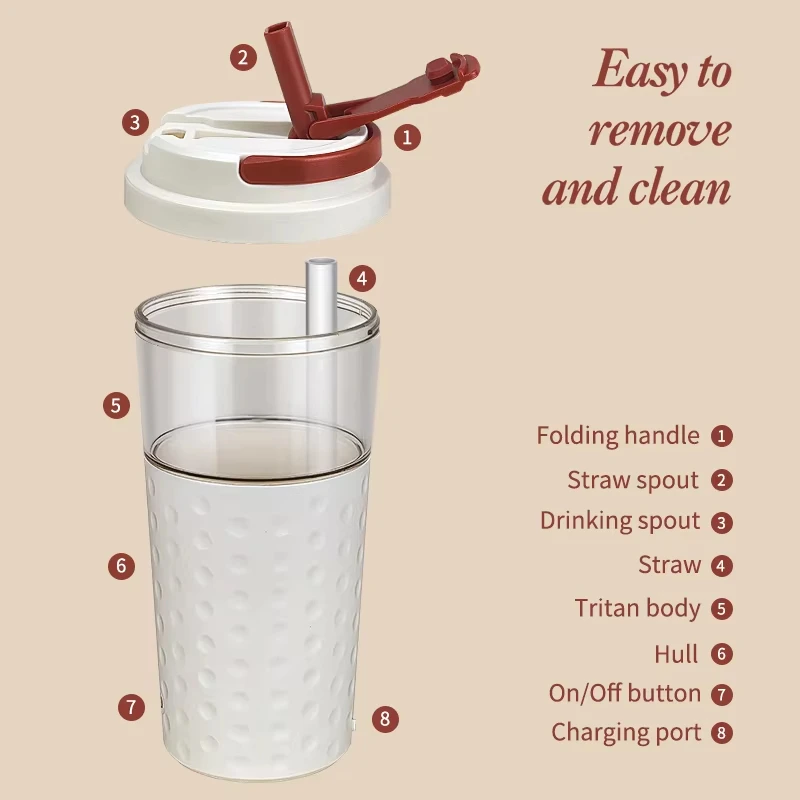 Easy to remove and clean

2
3
1
4
5
6
7
8

Folding handle 1
Straw spout 2
Drinking spout 3
Straw 4
Tritan body 5
Hull 6
On/Off button 7
Charging port 8