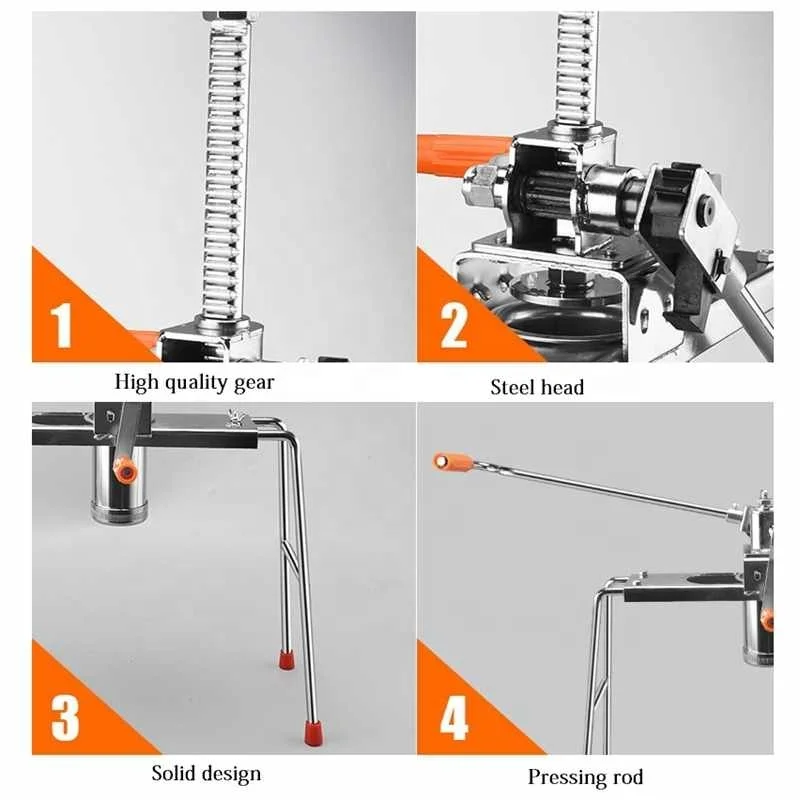 1

High quality gear

2

Steel head

3

Solid design

4

Pressing rod