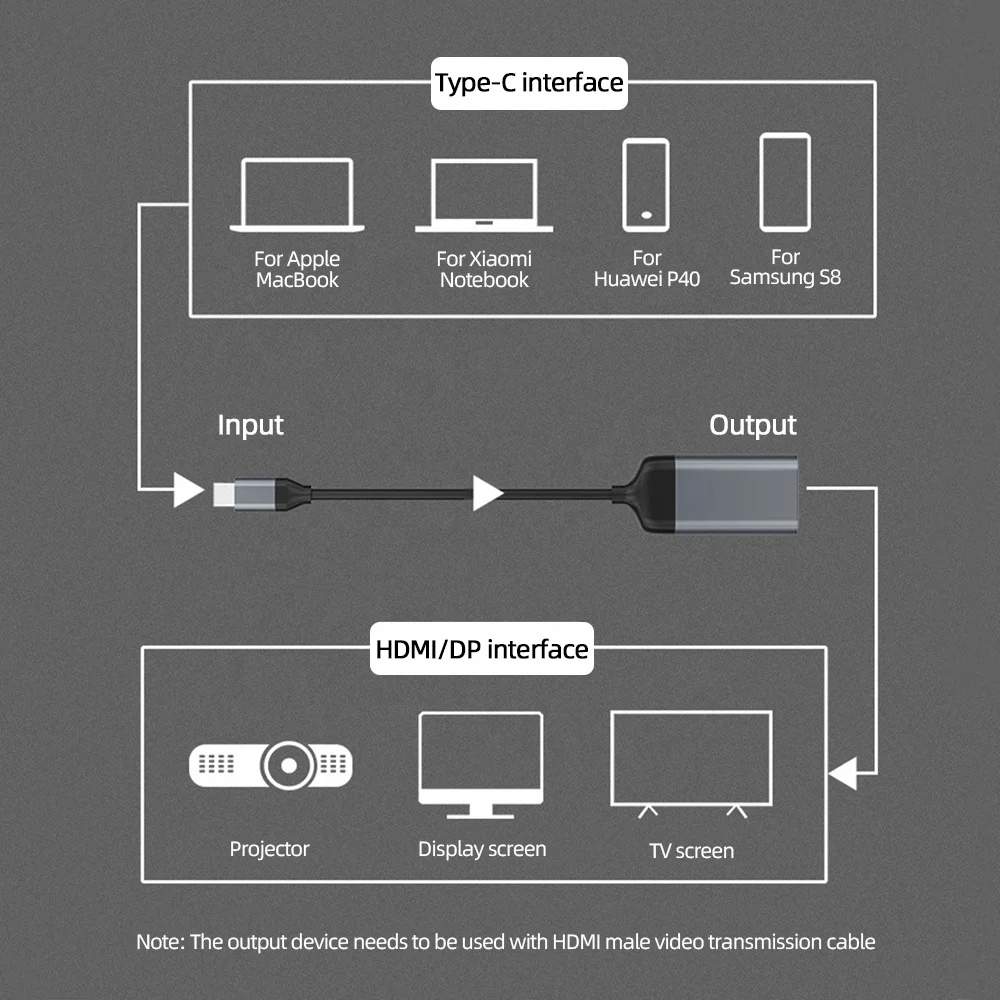 Type-C interface

For Apple MacBook

For Xiaomi Notebook

For Huawei P40

For Samsung S8

Input

Output

HDMI/DP interface

Projector

Display screen

TV screen

Note: The output device needs to be used with HDMI male video transmission cable